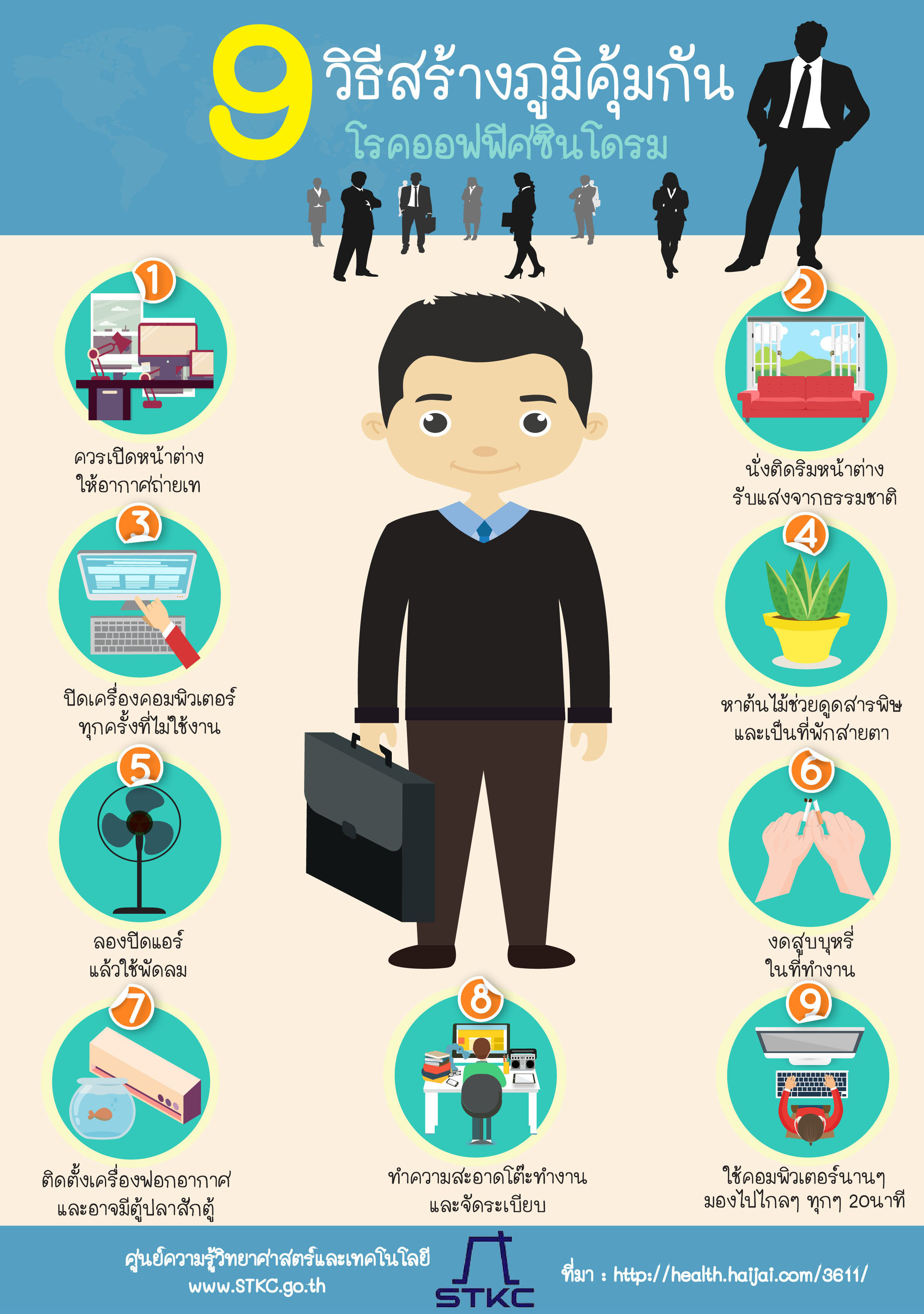 9 วิธีสร้างภูมิคุ้มกัน
โรคออฟฟิศซินโดรม

1
ควรเปิดหน้าต่าง
ให้อากาศถ่ายเท

2
นั่งติดริมหน้าต่าง
รับแสงจากธรรมชาติ

3
ปิดเครื่องคอมพิวเตอร์
ทุกครั้งที่ไม่ใช้งาน

4
หาต้นไม้ช่วยดูดสารพิษ
และเป็นที่พักสายตา

5
ลองปิดแอร์
แล้วใช้พัดลม

6
งดสูบบุหรี่
ในที่ทำงาน

7
ติดตั้งเครื่องฟอกอากาศ
และอาจมีตู้ปลาสักตู้

8
ทำความสะอาดโต๊ะทำงาน
และจัดระเบียบ

9
ใช้คอมพิวเตอร์นานๆ
มองไปไกลๆ ทุกๆ 20นาที

ศูนย์ความรู้วิทยาศาสตร์และเทคโนโลยี
www.STKC.go.th
STKC
ที่มา : http://health.haijai.com/3611/