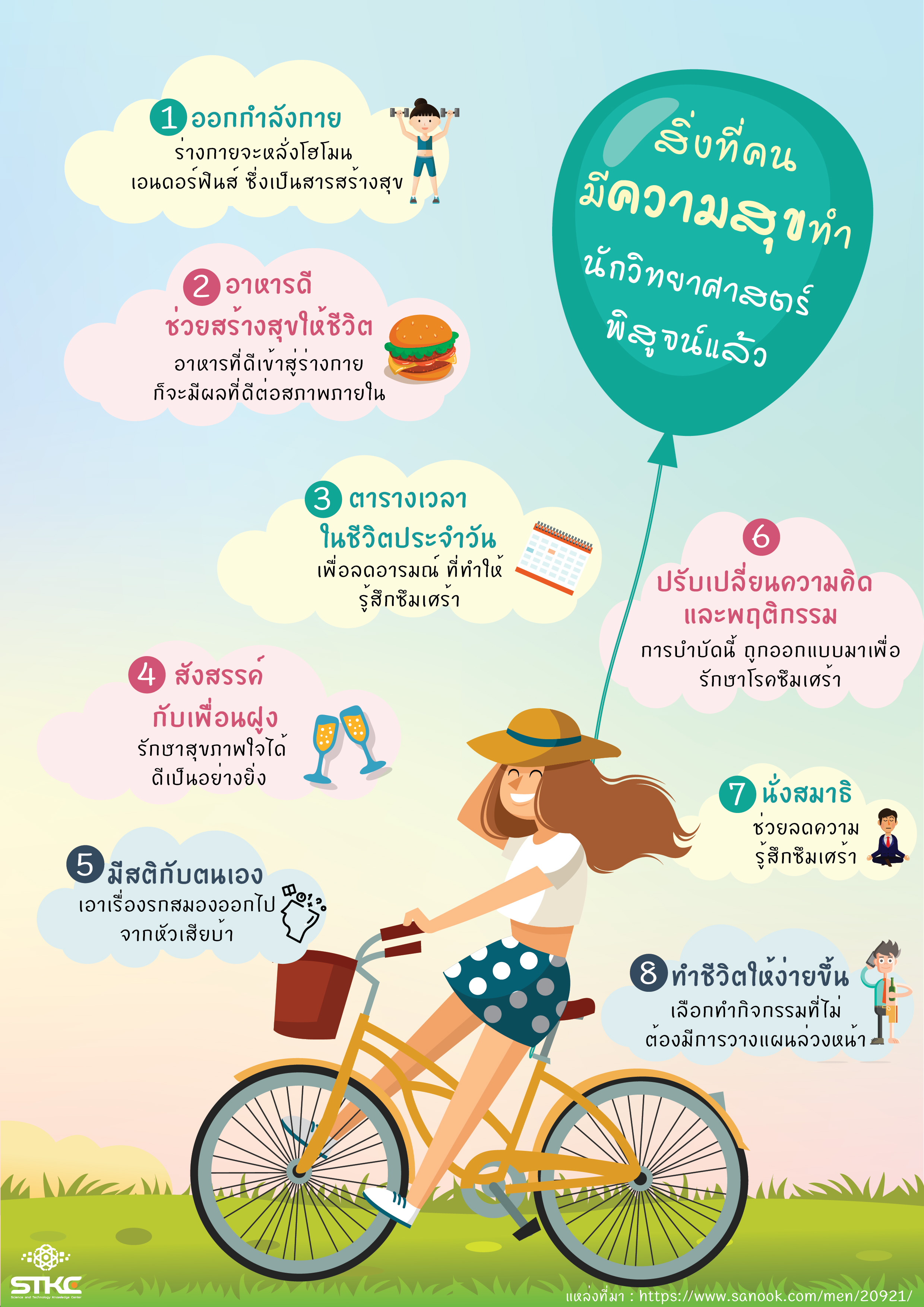 สิ่งที่คน
มีความสุขทำ
นักวิทยาศาสตร์
พิสูจน์แล้ว

1 ออกกำลังกาย
ร่างกายจะหลั่งโฮโมน เอนดอร์ฟินส์ ซึ่งเป็นสารสร้างสุข

2 อาหารดี ช่วยสร้างสุขให้ชีวิต
อาหารที่ดีเข้าสู่ร่างกาย ก็จะมีผลที่ดีต่อสภาพภายใน

3 ตารางเวลา ในชีวิตประจำวัน
เพื่อลดอารมณ์ ที่ทำให้ รู้สึกซึมเศร้า

4 สังสรรค์ กับเพื่อนฝูง
รักษาสุขภาพใจได้ ดีเป็นอย่างยิ่ง

5 มีสติกับตนเอง
เอาเรื่องรกสมองออกไป จากหัวเสียบ้า

6 ปรับเปลี่ยนความคิด และพฤติกรรม
การบำบัดนี้ ถูกออกแบบมาเพื่อ รักษาโรคซึมเศร้า

7 นั่งสมาธิ
ช่วยลดความ รู้สึกซึมเศร้า

8 ทำชีวิตให้ง่ายขึ้น
เลือกทำกิจกรรมที่ไม่ ต้องมีการวางแผนล่วงหน้า

STKC
Science and Technology Knowledge Center

แหล่งที่มา : https://www.sanook.com/men/20921/