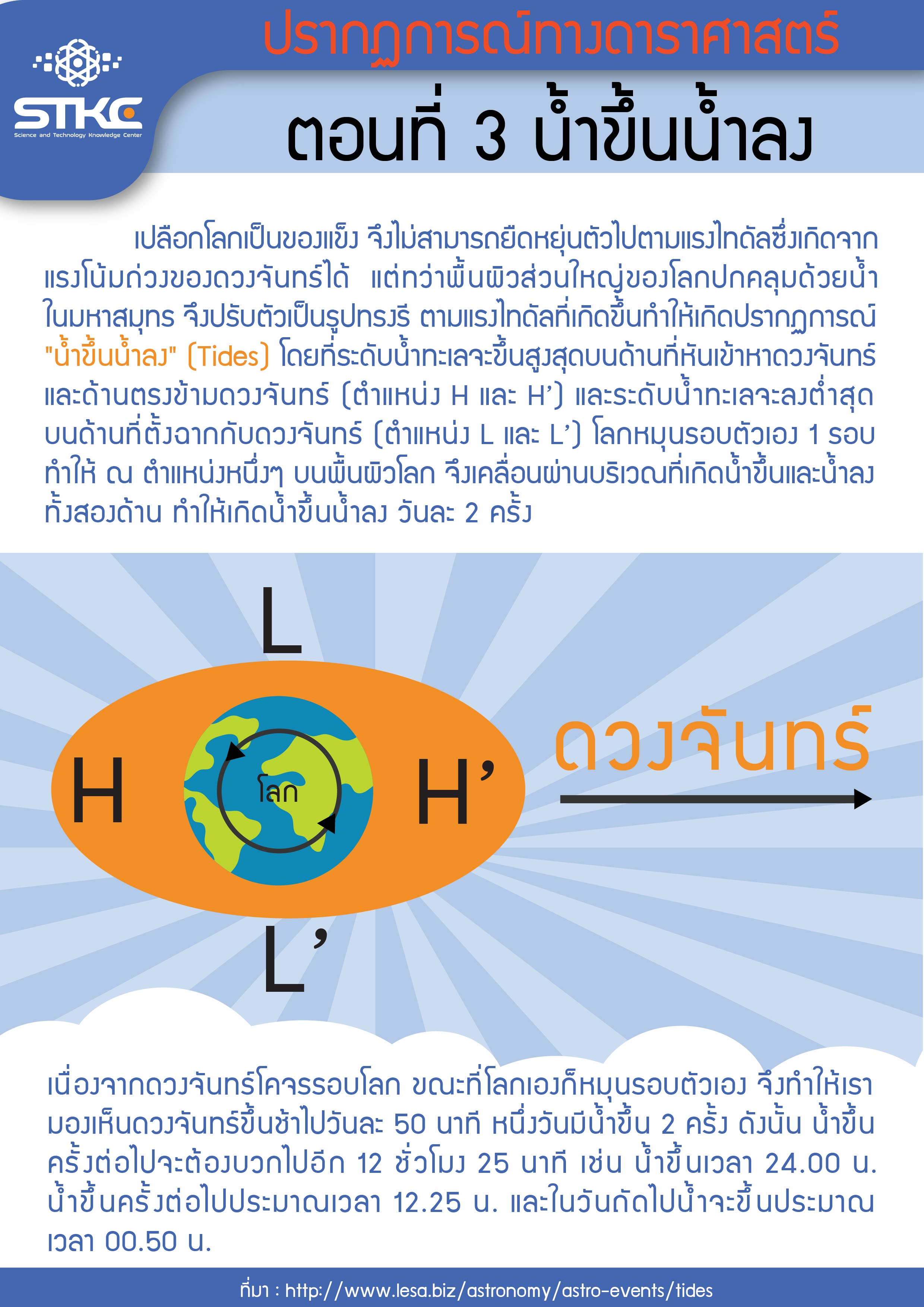 STKC
Science and Technology Knowledge Center

ปรากฏการณ์ทางดาราศาสตร์

ตอนที่ 3 น้ำขึ้นน้ำลง

เปลือกโลกเป็นของแข็ง จึงไม่สามารถยืดหยุ่นตัวไปตามแรงไทดัลซึ่งเกิดจากแรงโน้มถ่วงของดวงจันทร์ได้ แต่ทว่าพื้นผิวส่วนใหญ่ของโลกปกคลุมด้วยน้ำในมหาสมุทร จึงปรับตัวเป็นรูปทรงรี ตามแรงไทดัลที่เกิดขึ้นทำให้เกิดปรากฏการณ์ "น้ำขึ้นน้ำลง" (Tides) โดยที่ระดับน้ำทะเลจะขึ้นสูงสุดบนด้านที่หันเข้าหาดวงจันทร์และด้านตรงข้ามดวงจันทร์ (ตำแหน่ง H และ H’) และระดับน้ำทะเลจะลงต่ำสุดบนด้านที่ตั้งฉากกับดวงจันทร์ (ตำแหน่ง L และ L’) โลกหมุนรอบตัวเอง 1 รอบ ทำให้ ณ ตำแหน่งหนึ่งๆ บนพื้นผิวโลก จึงเคลื่อนผ่านบริเวณที่เกิดน้ำขึ้นและน้ำลงทั้งสองด้าน ทำให้เกิดน้ำขึ้นน้ำลง วันละ 2 ครั้ง

L

H

โลก

H’

ดวงจันทร์

L’

เนื่องจากดวงจันทร์โคจรรอบโลก ขณะที่โลกเองก็หมุนรอบตัวเอง จึงทำให้เรามองเห็นดวงจันทร์ขึ้นช้าไปวันละ 50 นาที หนึ่งวันมีน้ำขึ้น 2 ครั้ง ดังนั้น น้ำขึ้นครั้งต่อไปจะต้องบวกไปอีก 12 ชั่วโมง 25 นาที เช่น น้ำขึ้นเวลา 24.00 น. น้ำขึ้นครั้งต่อไปประมาณเวลา 12.25 น. และในวันถัดไปน้ำจะขึ้นประมาณเวลา 00.50 น.

ที่มา : http://www.lesa.biz/astronomy/astro-events/tides