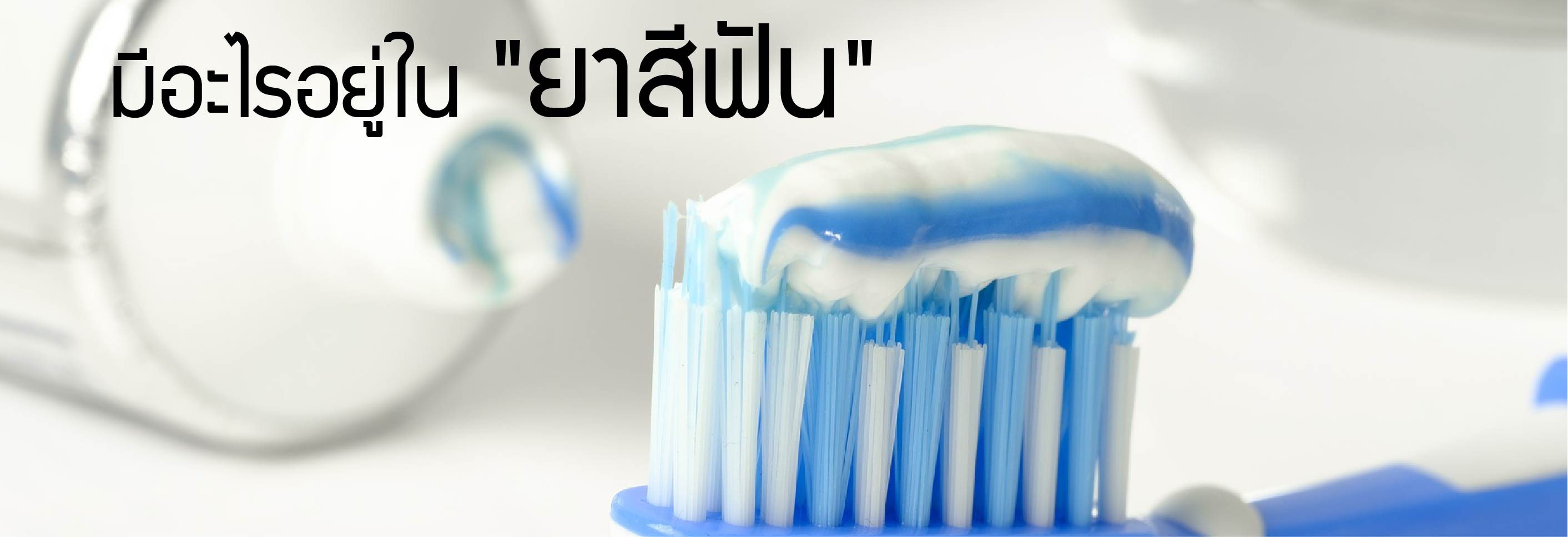 มีอะไรอยู่ใน "ยาสีฟัน"