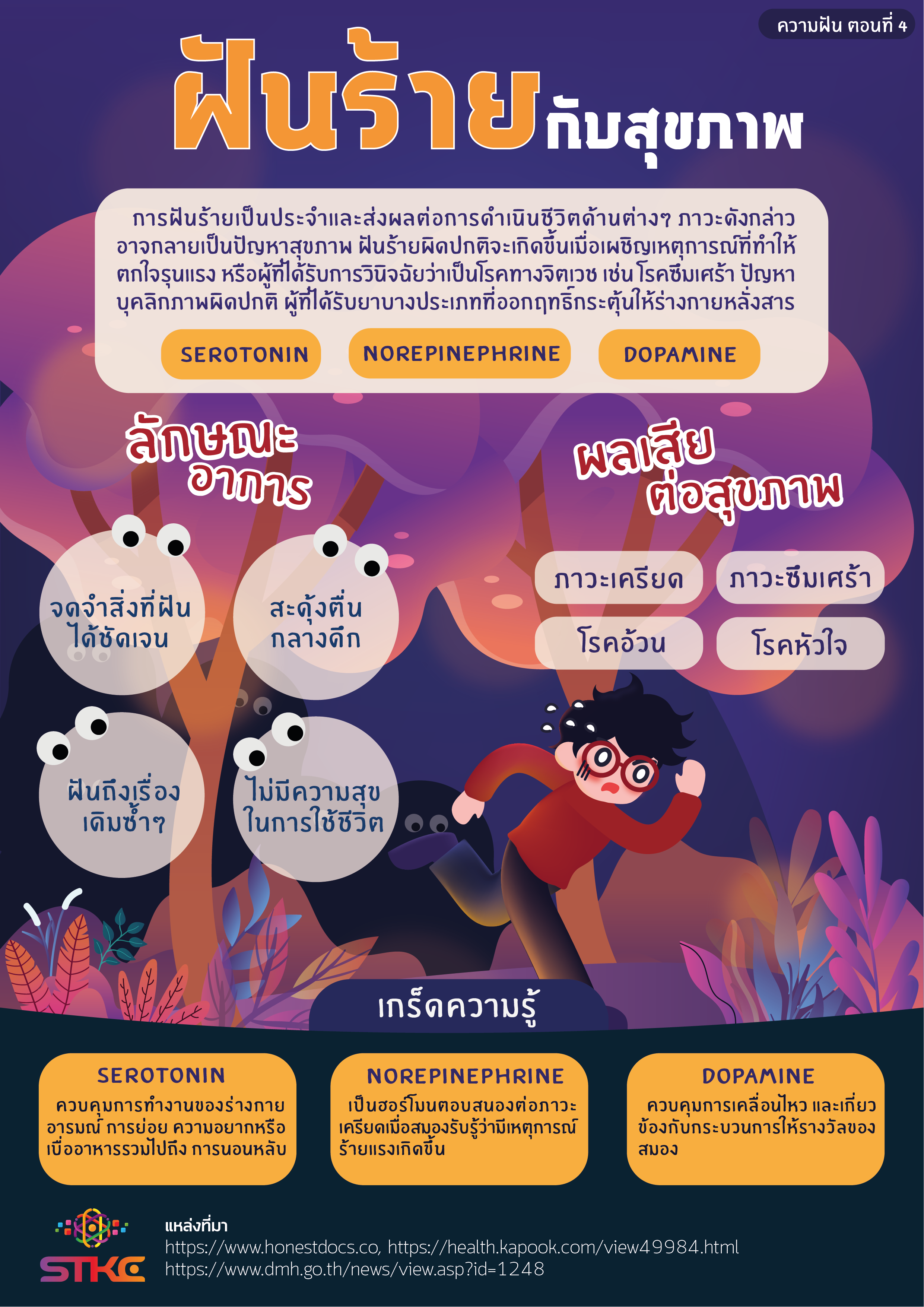 ความฝัน ตอนที่ 4

ฝันร้ายกับสุขภาพ

การฝันร้ายเป็นประจำและส่งผลต่อการดำเนินชีวิตด้านต่างๆ ภาวะดังกล่าวอาจกลายเป็นปัญหาสุขภาพ ฝันร้ายผิดปกติจะเกิดขึ้นเมื่อเผชิญเหตุการณ์ที่ทำให้ตกใจรุนแรง หรือผู้ที่ได้รับการวินิจฉัยว่าเป็นโรคทางจิตเวช เช่น โรคซึมเศร้า ปัญหาบุคลิกภาพผิดปกติ ผู้ที่ได้รับยาบางประเภทที่ออกฤทธิ์กระตุ้นให้ร่างกายหลั่งสาร

SEROTONIN NOREPINEPHRINE DOPAMINE

ลักษณะอาการ

จดจำสิ่งที่ฝันได้ชัดเจน

สะดุ้งตื่นกลางดึก

ฝันถึงเรื่องเดิมซ้ำๆ

ไม่มีความสุขในการใช้ชีวิต

ผลเสียต่อสุขภาพ

ภาวะเครียด

ภาวะซึมเศร้า

โรคอ้วน

โรคหัวใจ

เกร็ดความรู้

SEROTONIN
ควบคุมการทำงานของร่างกาย อารมณ์ การย่อย ความอยากหรือเบื่ออาหารรวมไปถึง การนอนหลับ

NOREPINEPHRINE
เป็นฮอร์โมนตอบสนองต่อภาวะเครียดเมื่อสมองรับรู้ว่ามีเหตุการณ์ร้ายแรงเกิดขึ้น

DOPAMINE
ควบคุมการเคลื่อนไหว และเกี่ยวข้องกับกระบวนการให้รางวัลของสมอง

STKC

แหล่งที่มา
https://www.honestdocs.co, https://health.kapook.com/view49984.html
https://www.dmh.go.th/news/view.asp?id=1248