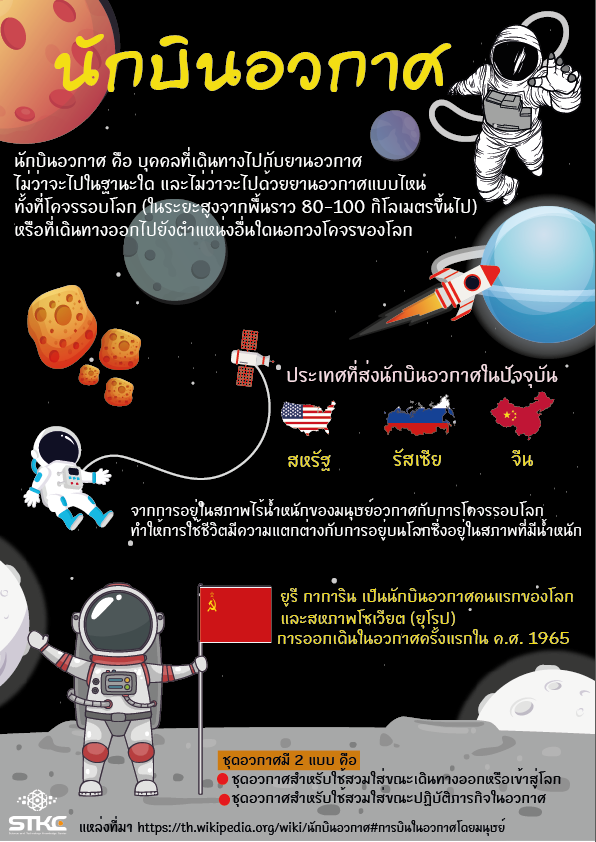 นักบินอวกาศ

นักบินอวกาศ คือ บุคคลที่เดินทางไปกับยานอวกาศ ไม่ว่าจะไปในฐานะใด และไม่ว่าจะไปด้วยยานอวกาศแบบไหน ทั้งที่โคจรรอบโลก (ในระยะสูงจากพื้นราว 80-100 กิโลเมตรขึ้นไป) หรือที่เดินทางออกไปยังตำแหน่งอื่นใดนอกวงโคจรของโลก

ประเทศที่ส่งนักบินอวกาศในปัจจุบัน

สหรัฐ

รัสเซีย

จีน

จากการอยู่ในสภาพไร้น้ำหนักของมนุษย์อวกาศกับการโคจรรอบโลก ทำให้การใช้ชีวิตมีความแตกต่างกับการอยู่บนโลกซึ่งอยู่ในสภาพที่มีน้ำหนัก

ยูรี กาการิน เป็นนักบินอวกาศคนแรกของโลก และสหภาพโซเวียต (ยุโรป) การออกเดินในอวกาศครั้งแรกใน ค.ศ. 1965

ชุดอวกาศมี 2 แบบ คือ
ชุดอวกาศสำหรับใช้สวมใส่ขณะเดินทางออกหรือเข้าสู่โลก
ชุดอวกาศสำหรับใช้สวมใส่ขณะปฏิบัติภารกิจในอวกาศ

STKC

แหล่งที่มา https://th.wikipedia.org/wiki/นักบินอวกาศ#การบินในอวกาศโดยมนุษย์