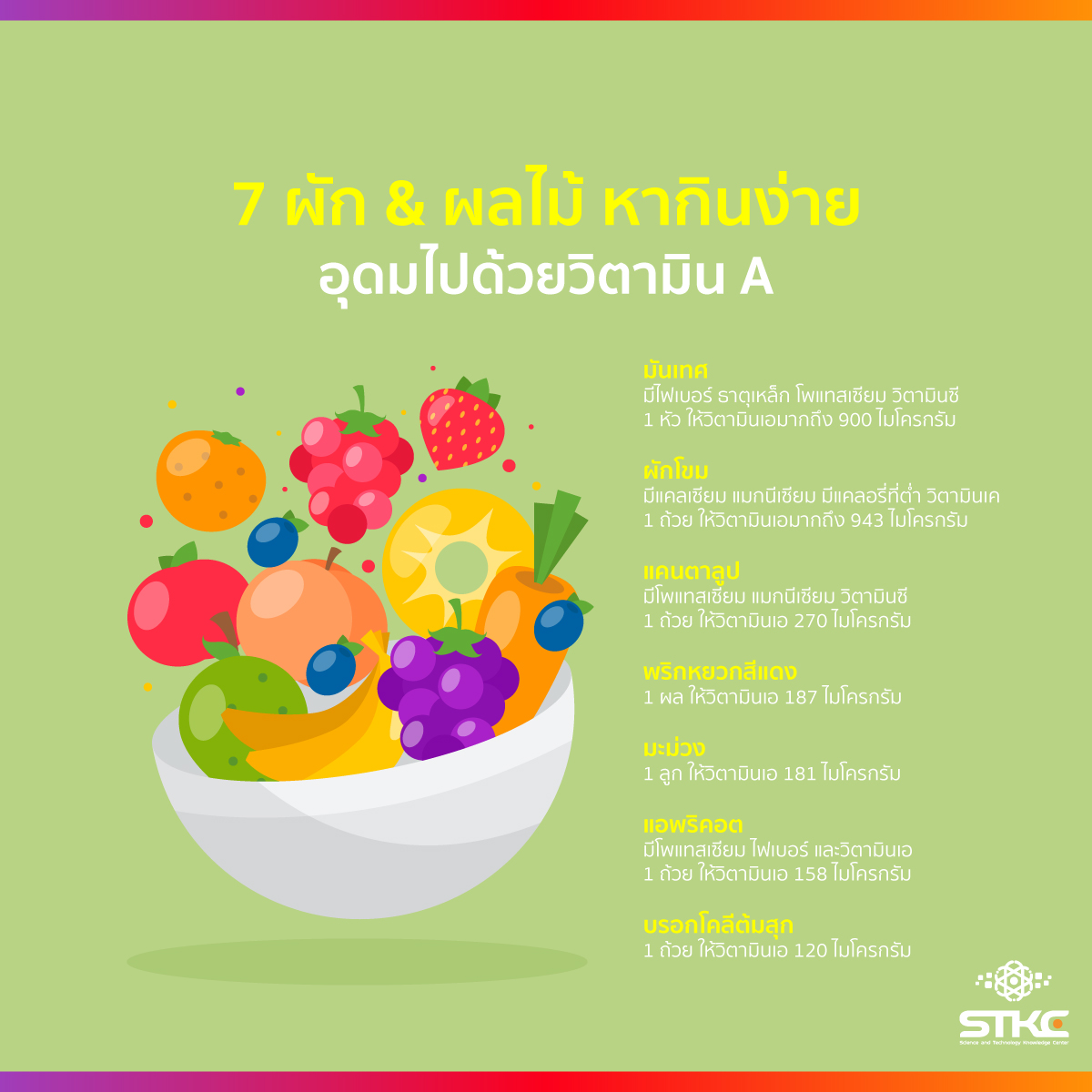 7 ผัก & ผลไม้ หากินง่าย
อุดมไปด้วยวิตามิน A

มันเทศ
มีไฟเบอร์ ธาตุเหล็ก โพแทสเซียม วิตามินซี
1 หัว ให้วิตามินเอมากถึง 900 ไมโครกรัม

ผักโขม
มีแคลเซียม แมกนีเซียม มีแคลอรี่ที่ต่ำ วิตามินเค
1 ถ้วย ให้วิตามินเอมากถึง 943 ไมโครกรัม

แคนตาลูป
มีโพแทสเซียม แมกนีเซียม วิตามินซี
1 ถ้วย ให้วิตามินเอ 270 ไมโครกรัม

พริกหยวกสีแดง
1 ผล ให้วิตามินเอ 187 ไมโครกรัม

มะม่วง
1 ลูก ให้วิตามินเอ 181 ไมโครกรัม

แอพริคอต
มีโพแทสเซียม ไฟเบอร์ และวิตามินเอ
1 ถ้วย ให้วิตามินเอ 158 ไมโครกรัม

บรอกโคลีต้มสุก
1 ถ้วย ให้วิตามินเอ 120 ไมโครกรัม

STKC
Science and Technology Knowledge Center