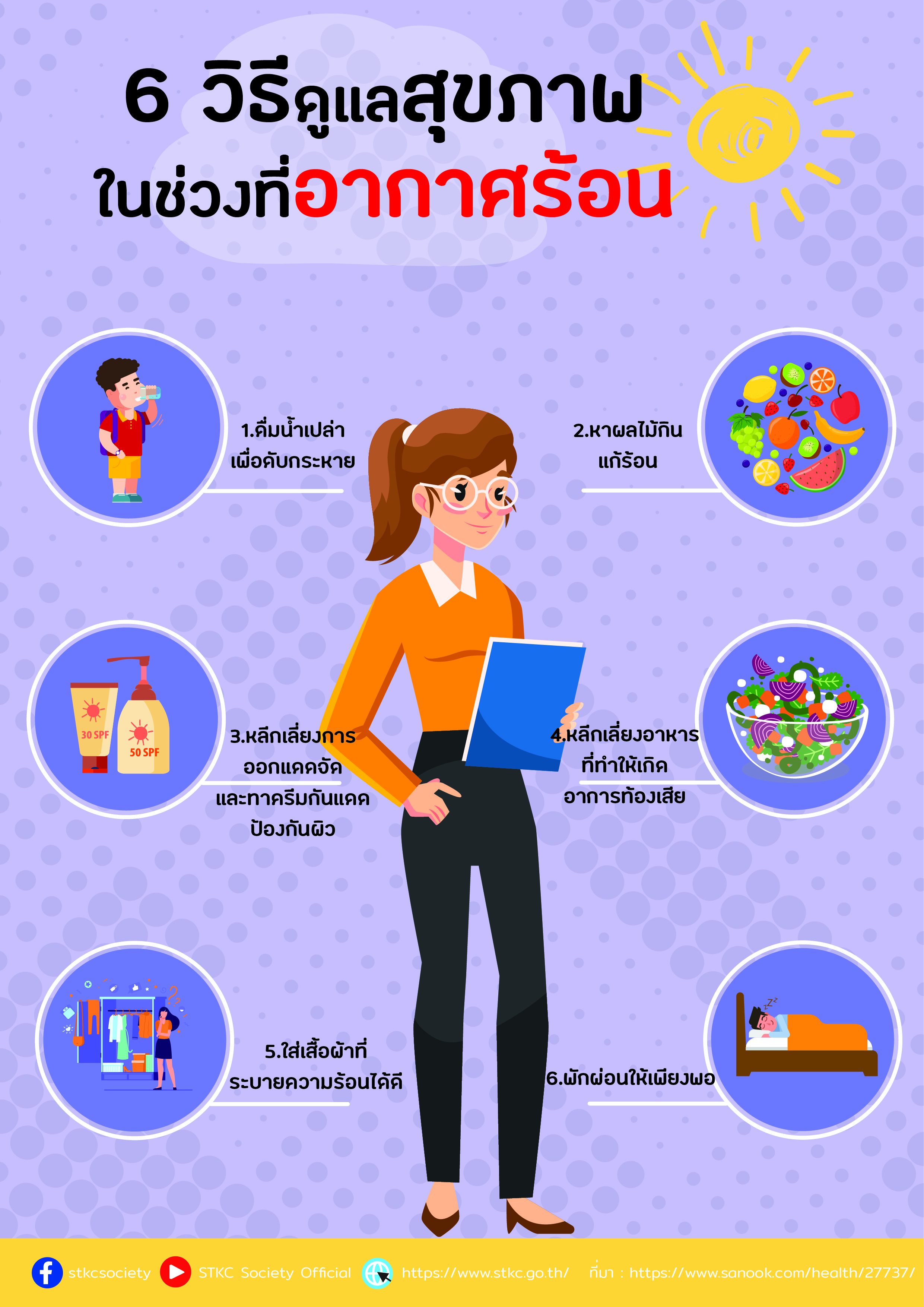 6 วิธีดูแลสุขภาพ
ในช่วงที่อากาศร้อน

1.ดื่มน้ำเปล่า
เพื่อดับกระหาย

2.หาผลไม้กิน
แก้ร้อน

30 SPF
50 SPF

3.หลีกเลี่ยงการ
ออกแดดจัด
และทาครีมกันแดด
ป้องกันผิว

4.หลีกเลี่ยงอาหาร
ที่ทำให้เกิด
อาการท้องเสีย

5.ใส่เสื้อผ้าที่
ระบายความร้อนได้ดี

6.พักผ่อนให้เพียงพอ

stkcsociety STKC Society Official https://www.stkc.go.th/ ที่มา : https://www.sanook.com/health/27737/