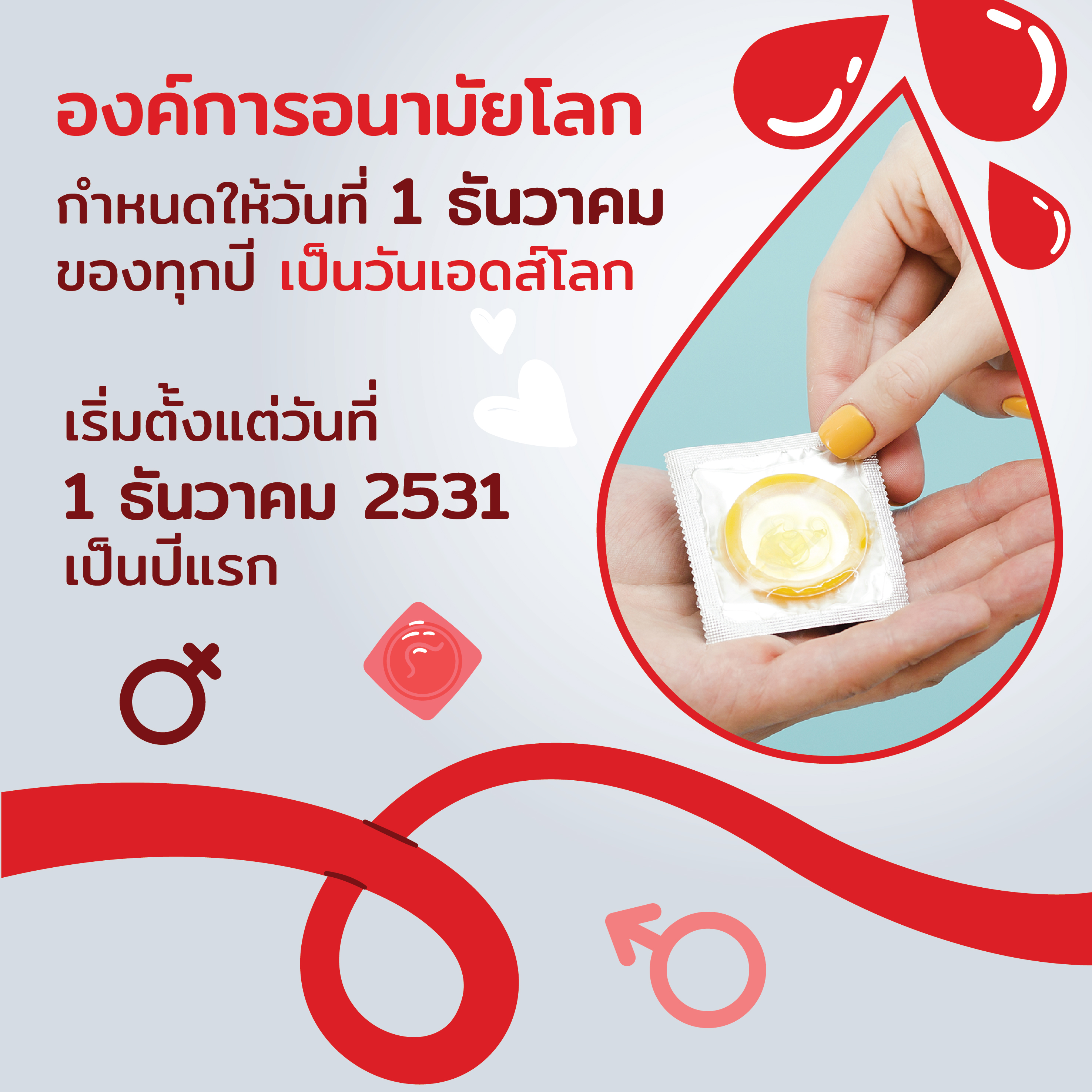 องค์การอนามัยโลก
กำหนดให้วันที่ 1 ธันวาคม
ของทุกปี เป็นวันเอดส์โลก

เริ่มตั้งแต่วันที่
1 ธันวาคม 2531
เป็นปีแรก