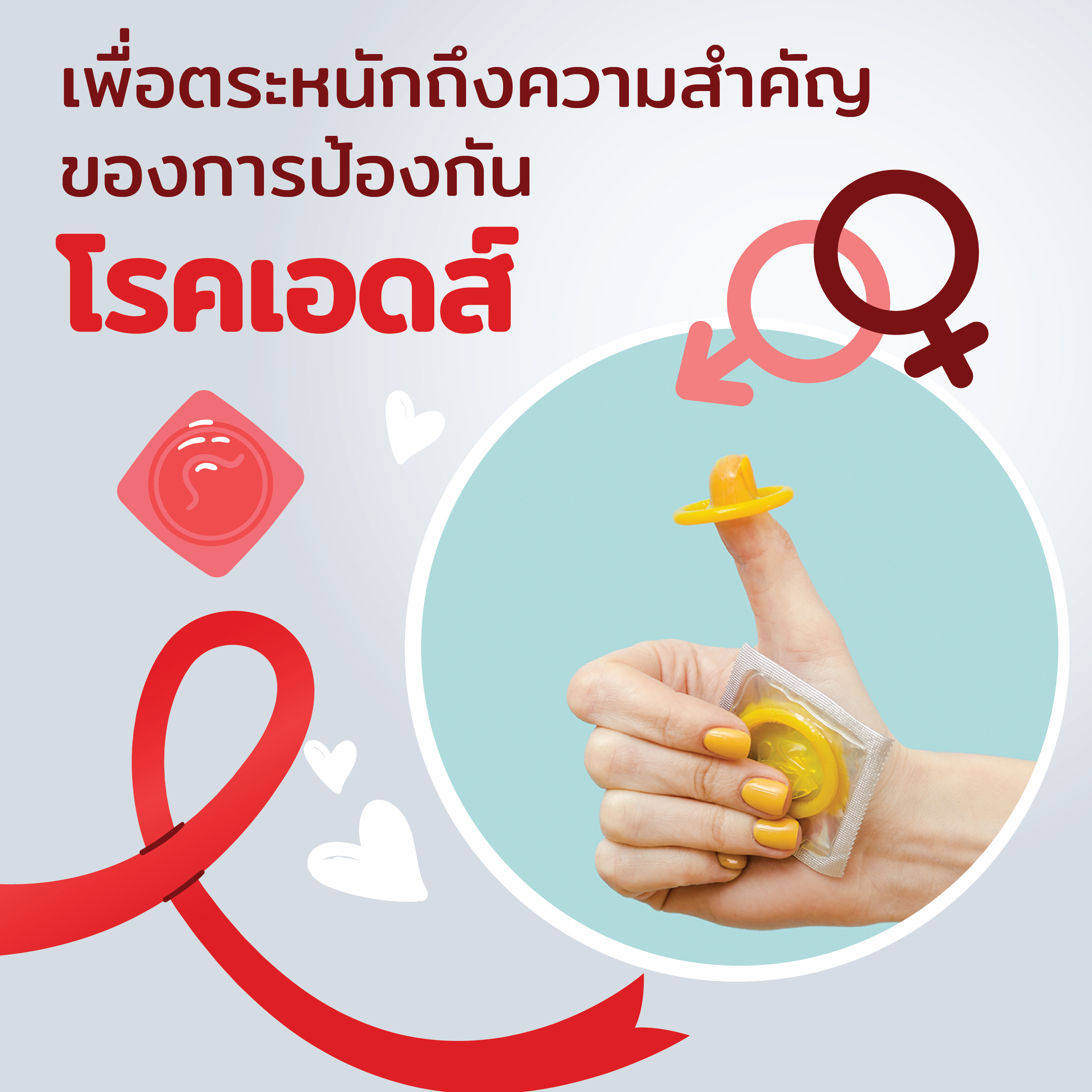 เพื่อตระหนักถึงความสำคัญ
ของการป้องกัน
โรคเอดส์