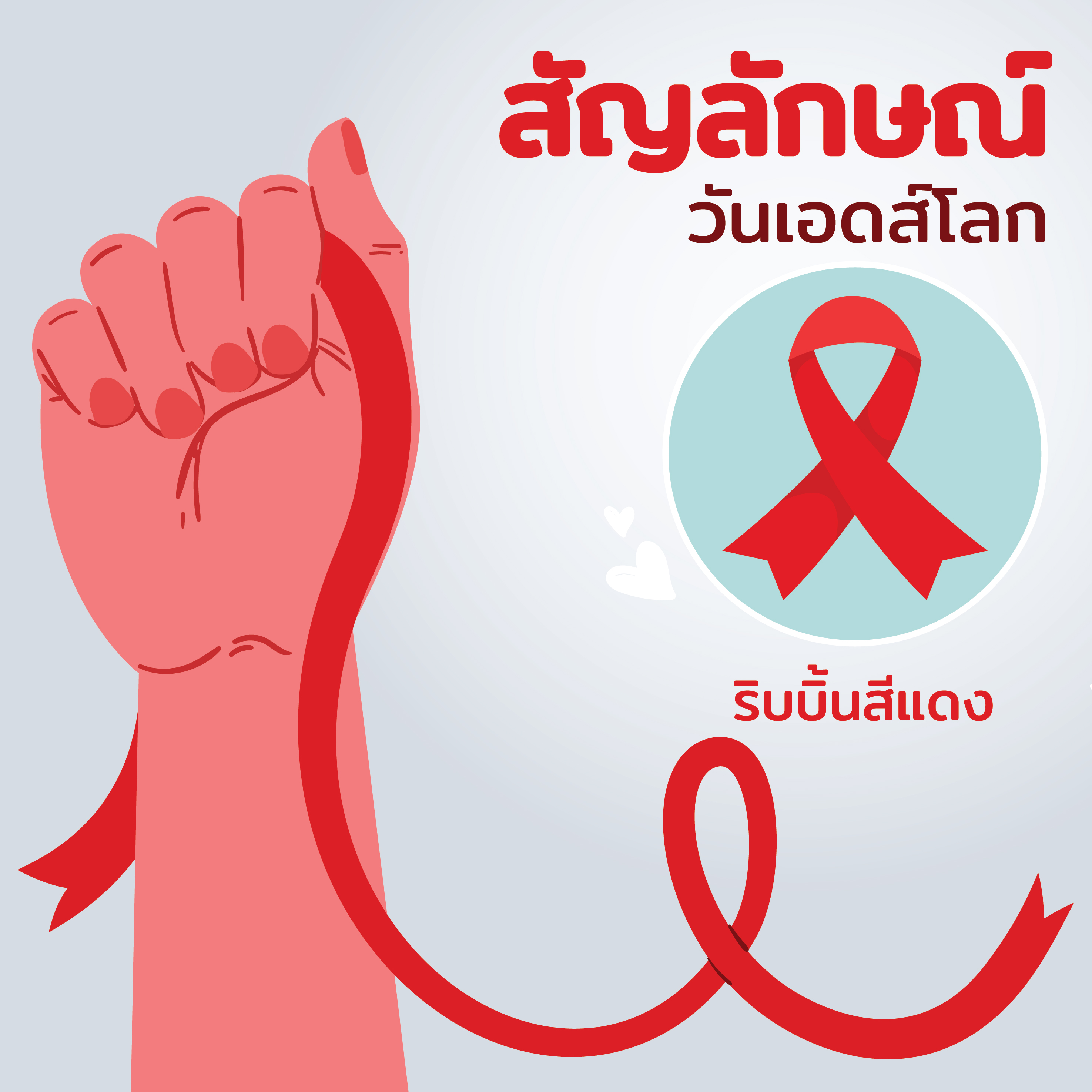 สัญลักษณ์
วันเอดส์โลก

ริบบิ้นสีแดง