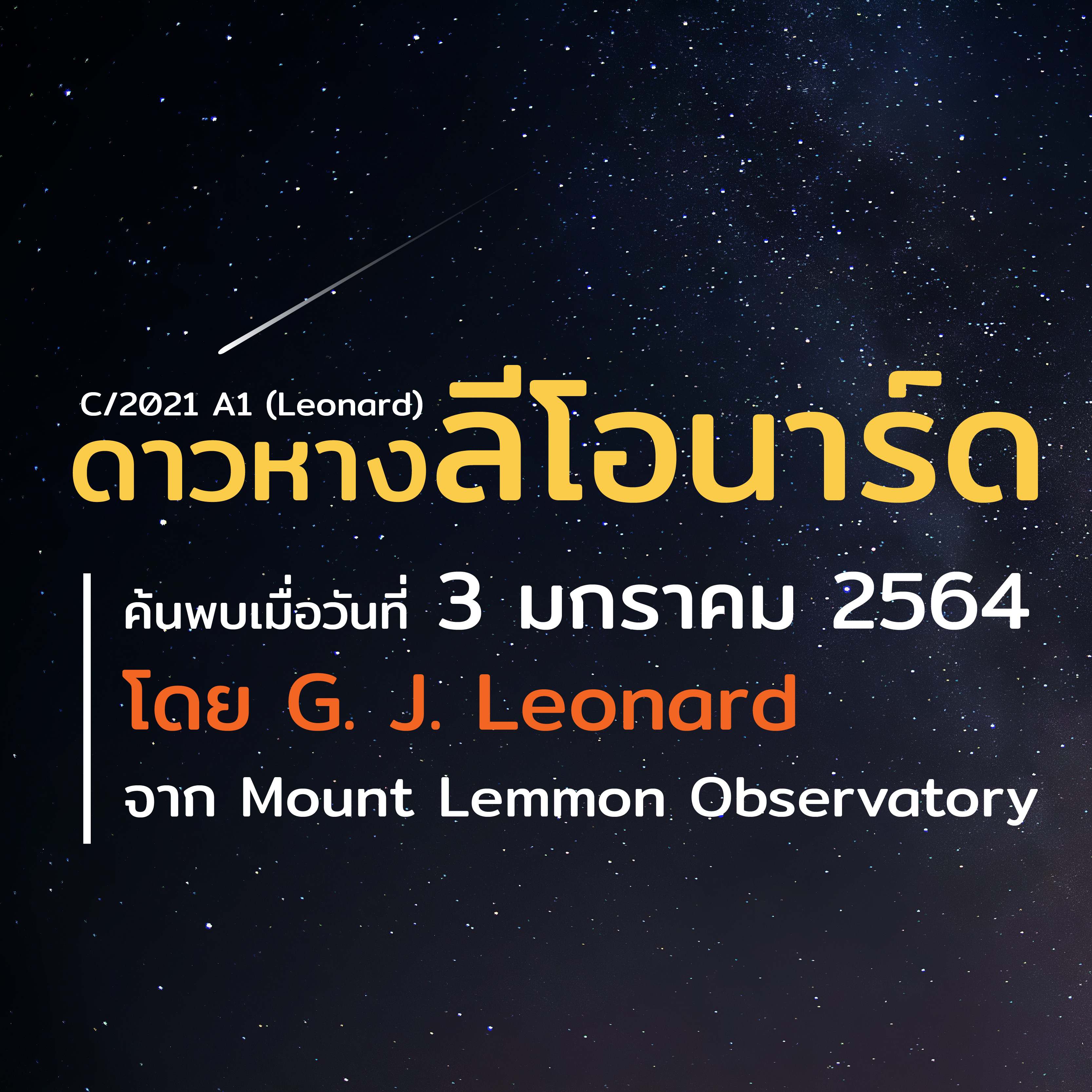 C/2021 A1 (Leonard)
ดาวหางลีโอนาร์ด

ค้นพบเมื่อวันที่ 3 มกราคม 2564
โดย G. J. Leonard
จาก Mount Lemmon Observatory