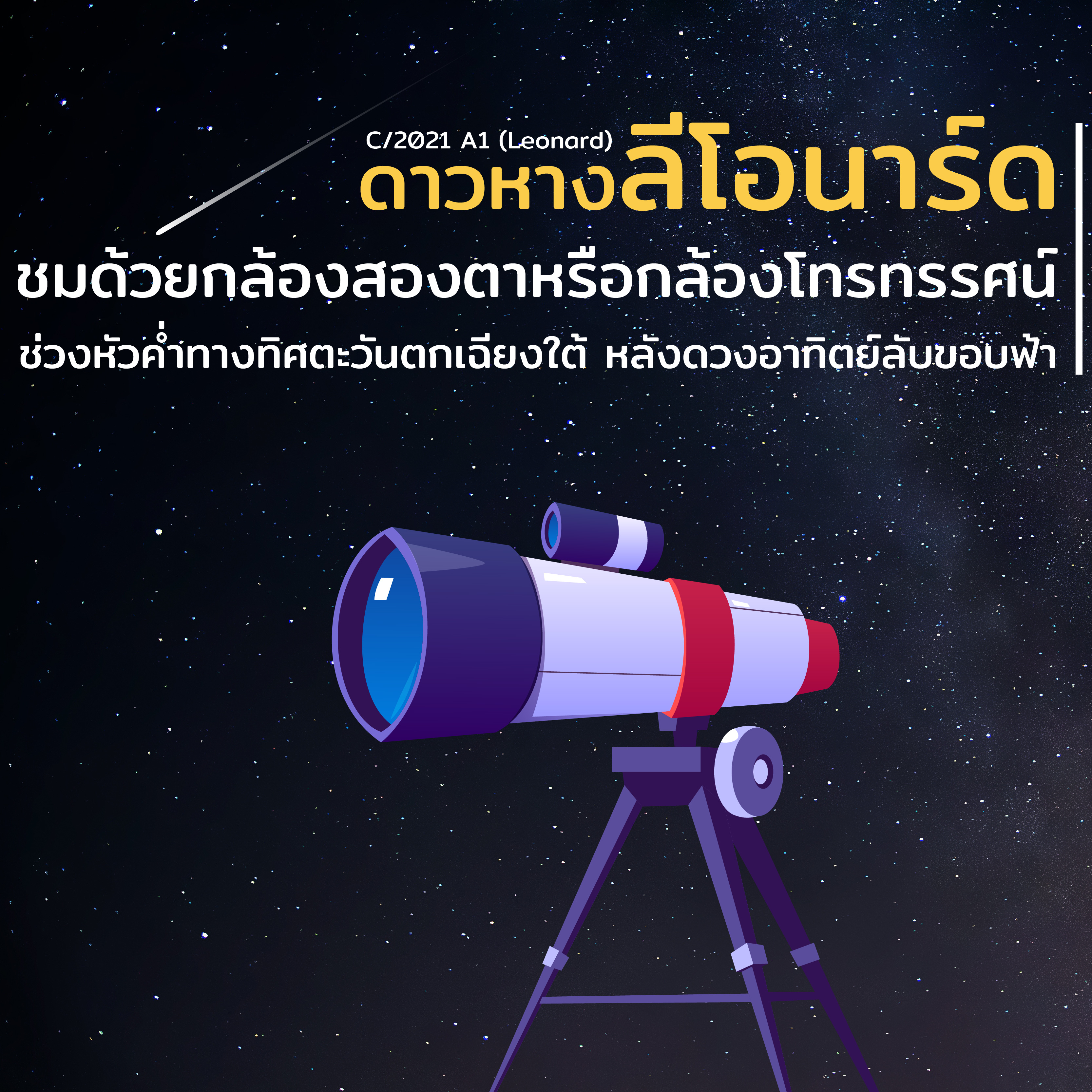 C/2021 A1 (Leonard)
ดาวหางลีโอนาร์ด
ชมด้วยกล้องสองตาหรือกล้องโทรทรรศน์
ช่วงหัวค่ำทางทิศตะวันตกเฉียงใต้ หลังดวงอาทิตย์ลับขอบฟ้า