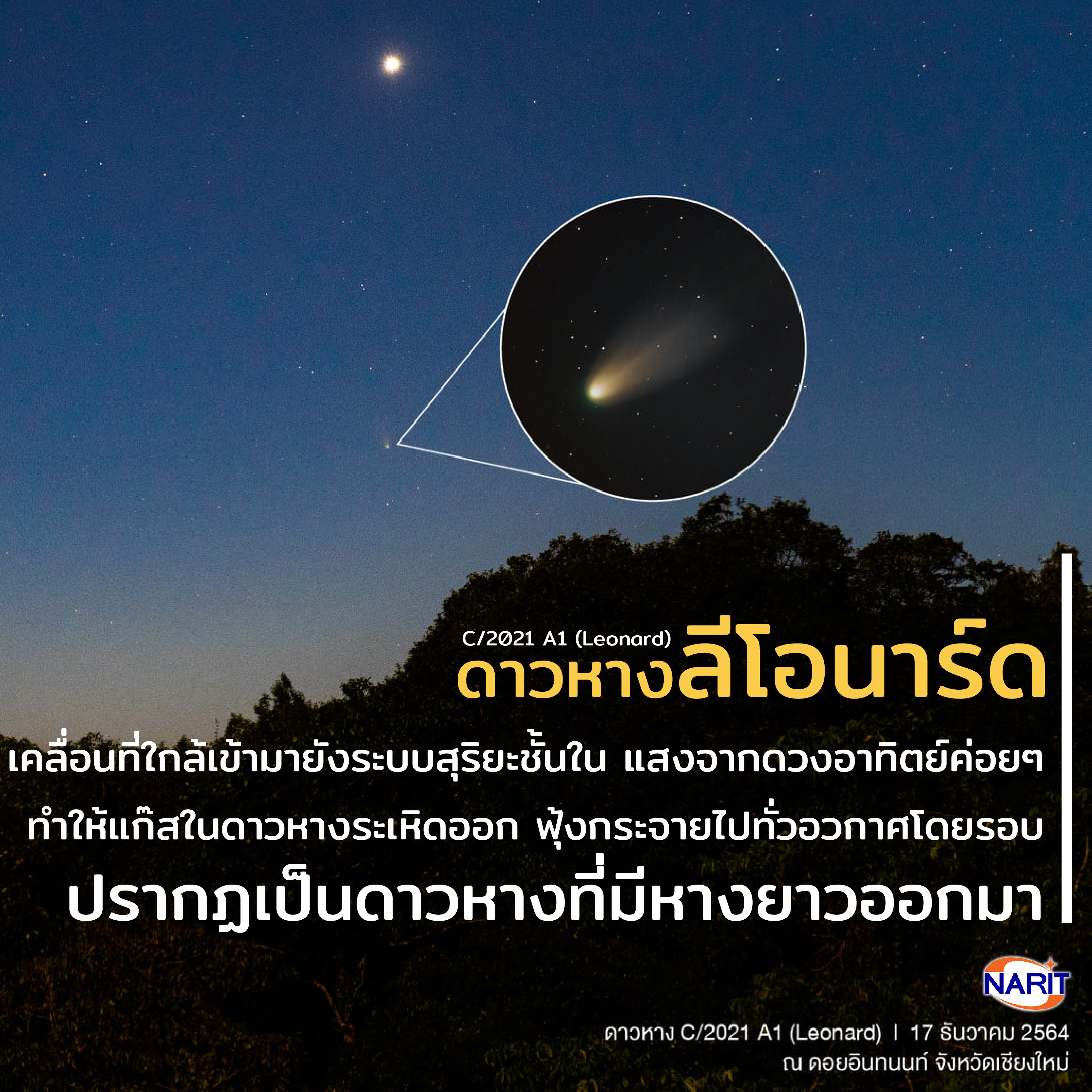 C/2021 A1 (Leonard)
ดาวหางลีโอนาร์ด

เคลื่อนที่ใกล้เข้ามายังระบบสุริยะชั้นใน แสงจากดวงอาทิตย์ค่อยๆ
ทำให้แก๊สในดาวหางระเหิดออก ฟุ้งกระจายไปทั่วอวกาศโดยรอบ
ปรากฏเป็นดาวหางที่มีหางยาวออกมา

NARIT

ดาวหาง C/2021 A1 (Leonard) | 17 ธันวาคม 2564
ณ ดอยอินทนนท์ จังหวัดเชียงใหม่