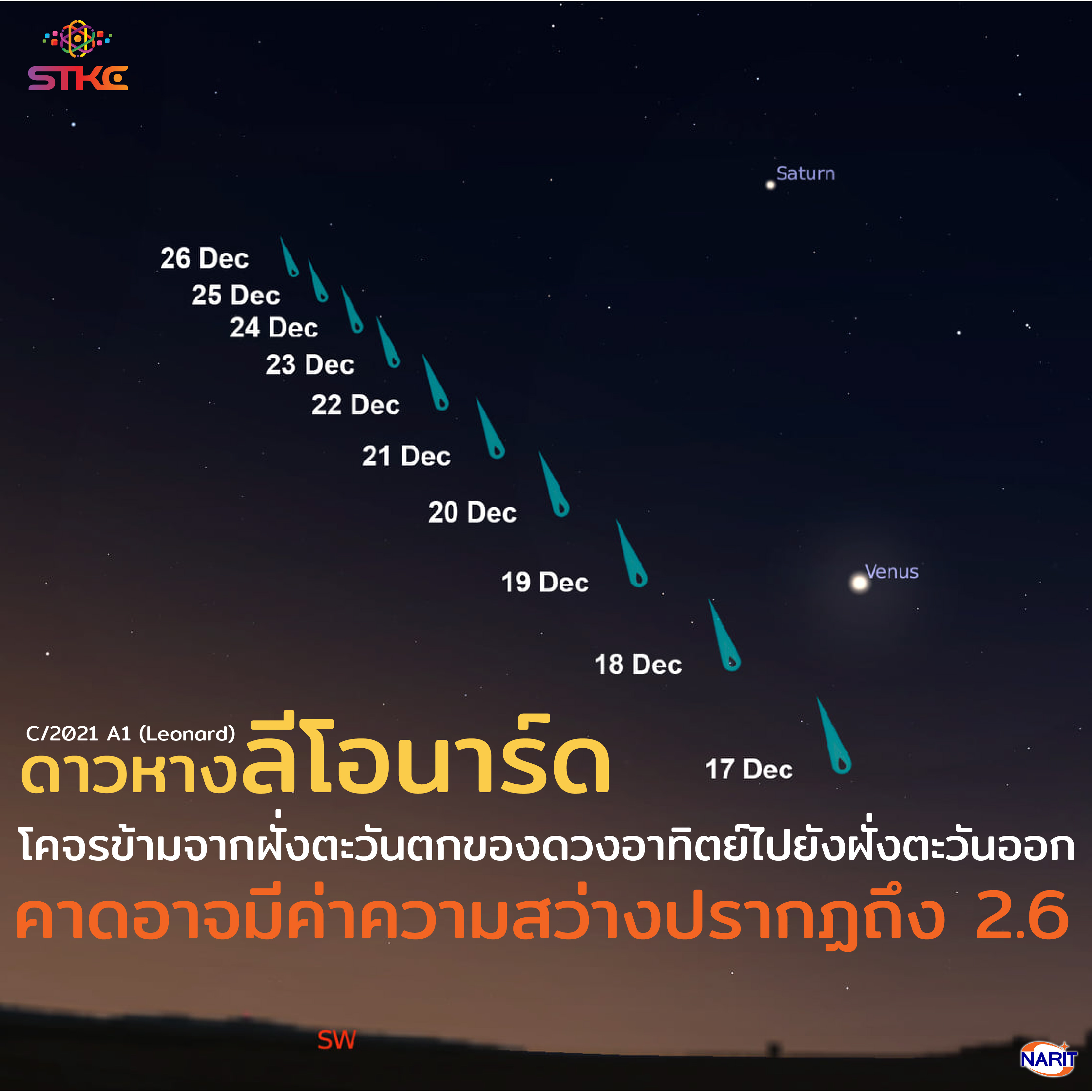 STKC

Saturn

26 Dec
25 Dec
24 Dec
23 Dec
22 Dec
21 Dec
20 Dec
19 Dec
Venus
18 Dec
17 Dec

C/2021 A1 (Leonard)
ดาวหางลีโอนาร์ด
โคจรข้ามจากฝั่งตะวันตกของดวงอาทิตย์ไปยังฝั่งตะวันออก
คาดอาจมีค่าความสว่างปรากฏถึง 2.6

SW

NARIT