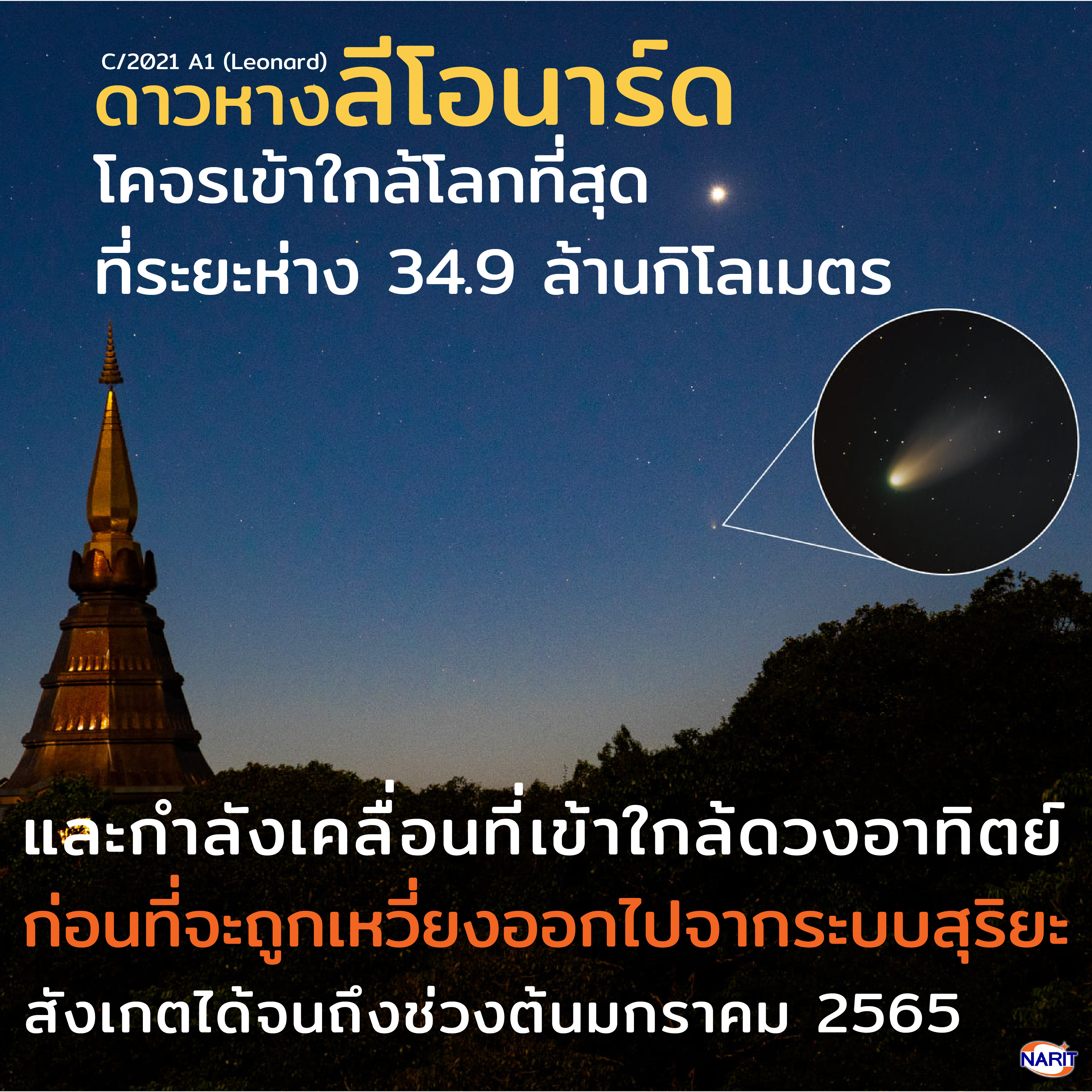 C/2021 A1 (Leonard)
ดาวหางลีโอนาร์ด
โคจรเข้าใกล้โลกที่สุด
ที่ระยะห่าง 34.9 ล้านกิโลเมตร

และกำลังเคลื่อนที่เข้าใกล้ดวงอาทิตย์
ก่อนที่จะถูกเหวี่ยงออกไปจากระบบสุริยะ
สังเกตได้จนถึงช่วงต้นมกราคม 2565

NARIT