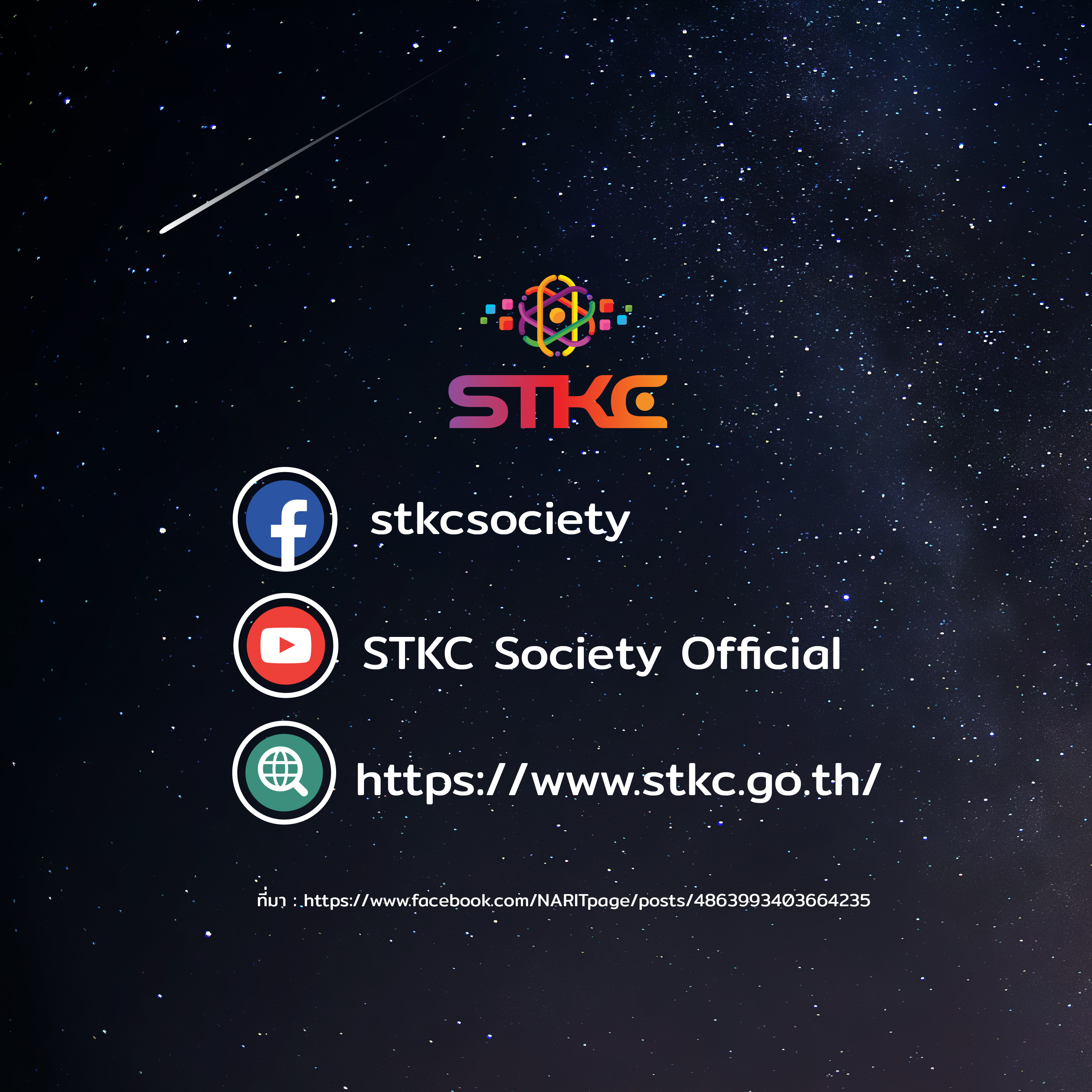 STKC

stkcsociety

STKC Society Official

https://www.stkc.go.th/

ที่มา : https://www.facebook.com/NARITpage/posts/4863993403664235