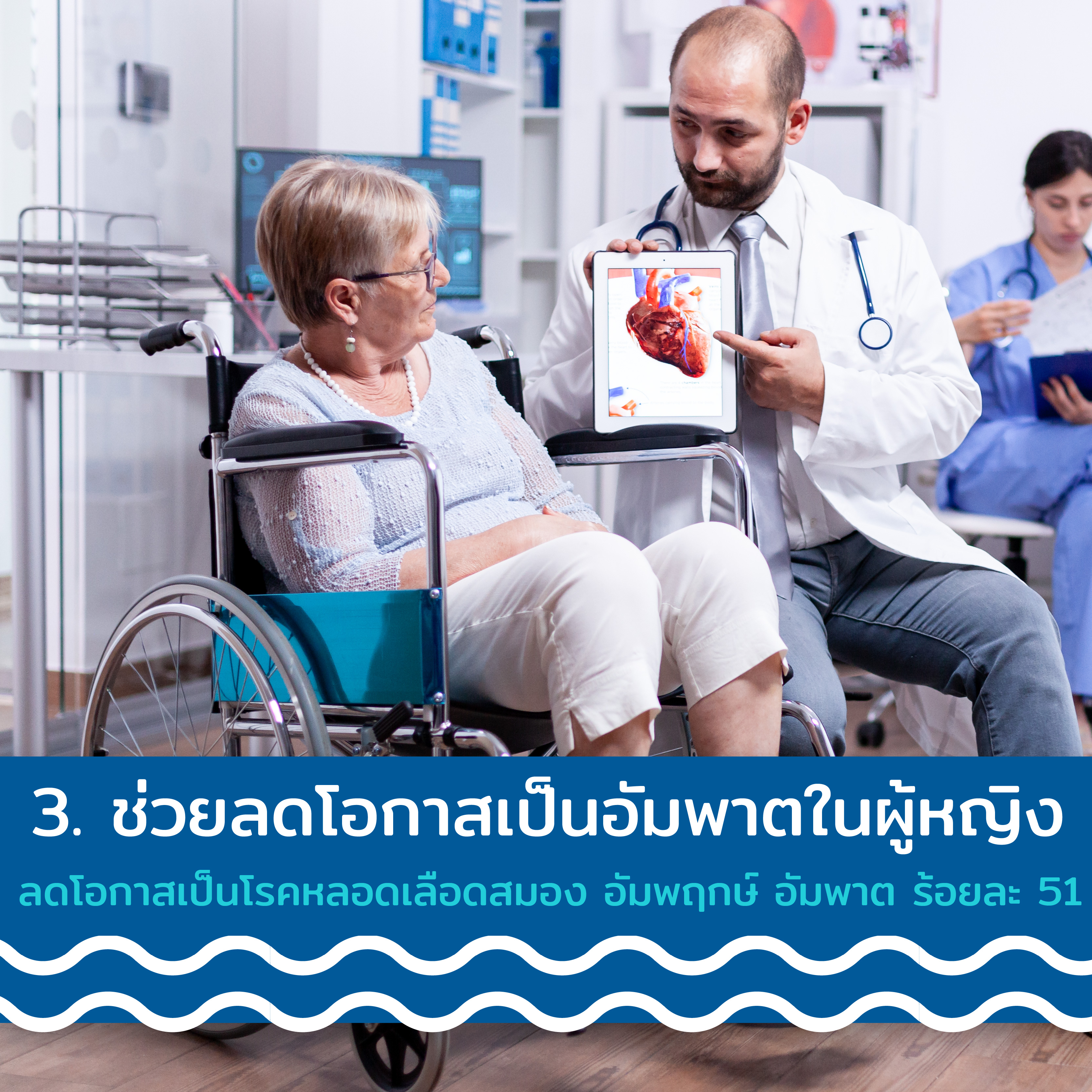 3. ช่วยลดโอกาสเป็นอัมพาตในผู้หญิง

ลดโอกาสเป็นโรคหลอดเลือดสมอง อัมพฤกษ์ อัมพาต ร้อยละ 51