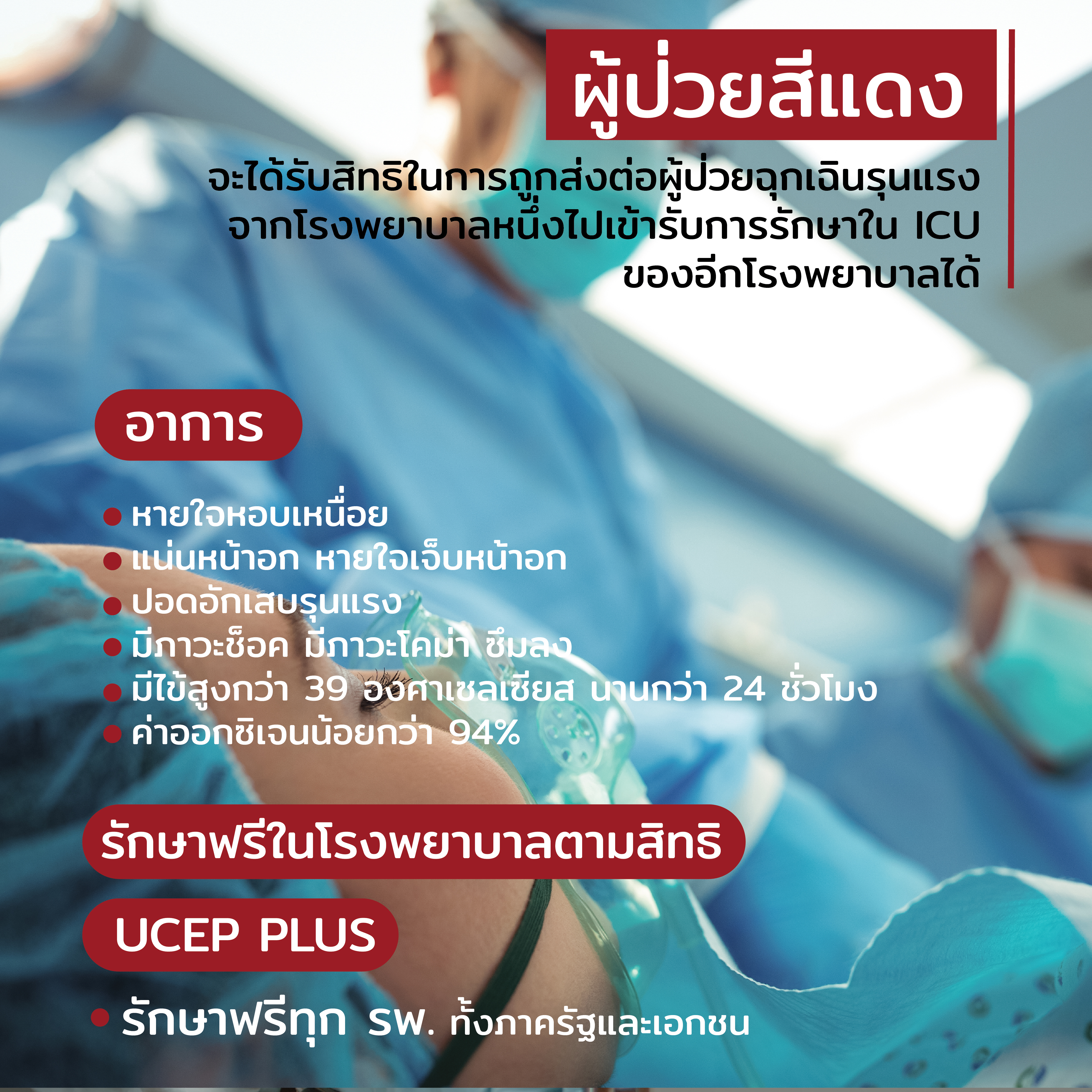 ผู้ป่วยสีแดง

จะได้รับสิทธิในการถูกส่งต่อผู้ป่วยฉุกเฉินรุนแรง จากโรงพยาบาลหนึ่งไปเข้ารับการรักษาใน ICU ของอีกโรงพยาบาลได้

อาการ

• หายใจหอบเหนื่อย
• แน่นหน้าอก หายใจเจ็บหน้าอก
• ปอดอักเสบรุนแรง
• มีภาวะช็อค มีภาวะโคม่า ซึมลง
• มีไข้สูงกว่า 39 องศาเซลเซียส นานกว่า 24 ชั่วโมง
• ค่าออกซิเจนน้อยกว่า 94%

รักษาฟรีในโรงพยาบาลตามสิทธิ

UCEP PLUS

• รักษาฟรีทุก รพ. ทั้งภาครัฐและเอกชน