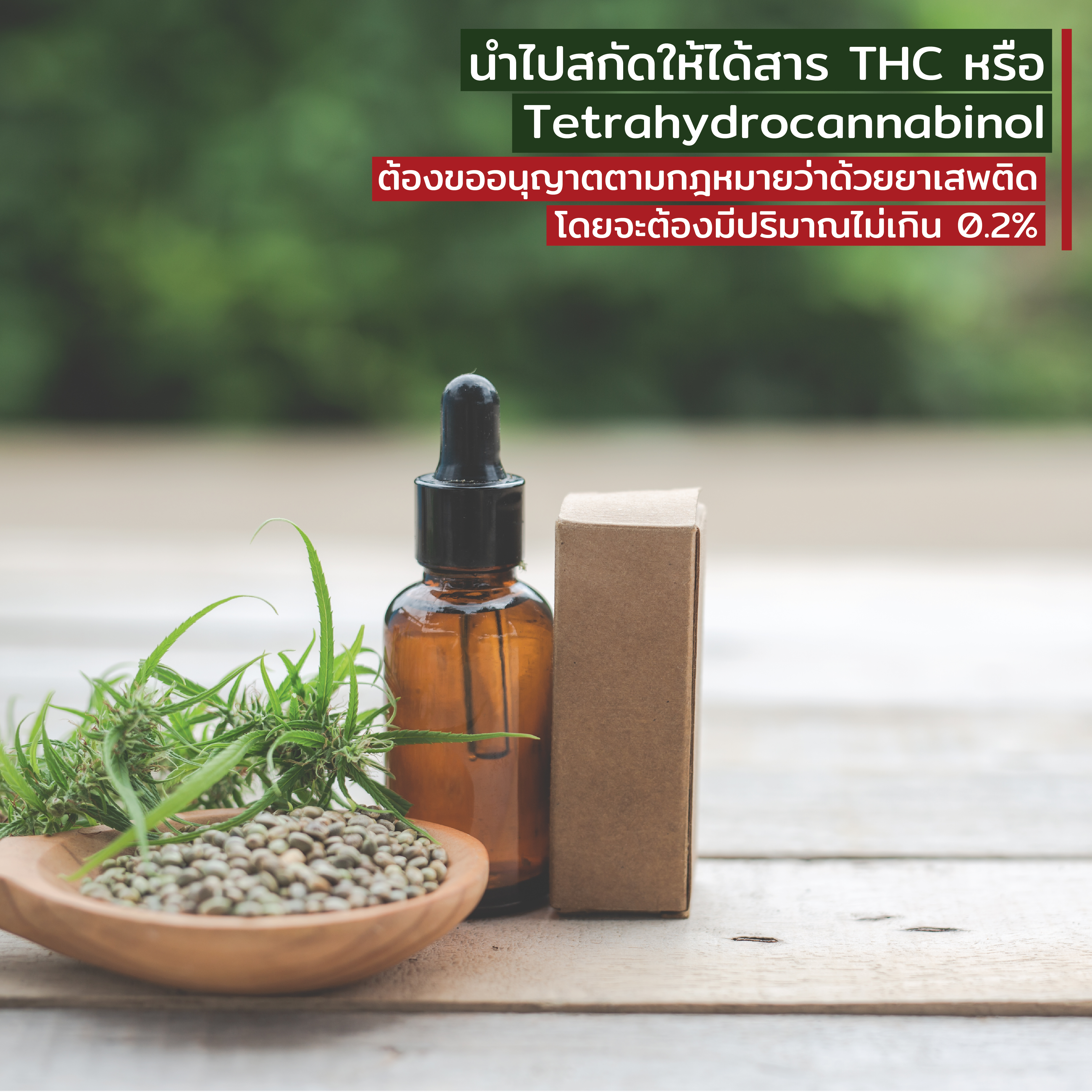 นำไปสกัดให้ได้สาร THC หรือ Tetrahydrocannabinol
ต้องขออนุญาตตามกฎหมายว่าด้วยยาเสพติด โดยจะต้องมีปริมาณไม่เกิน 0.2%