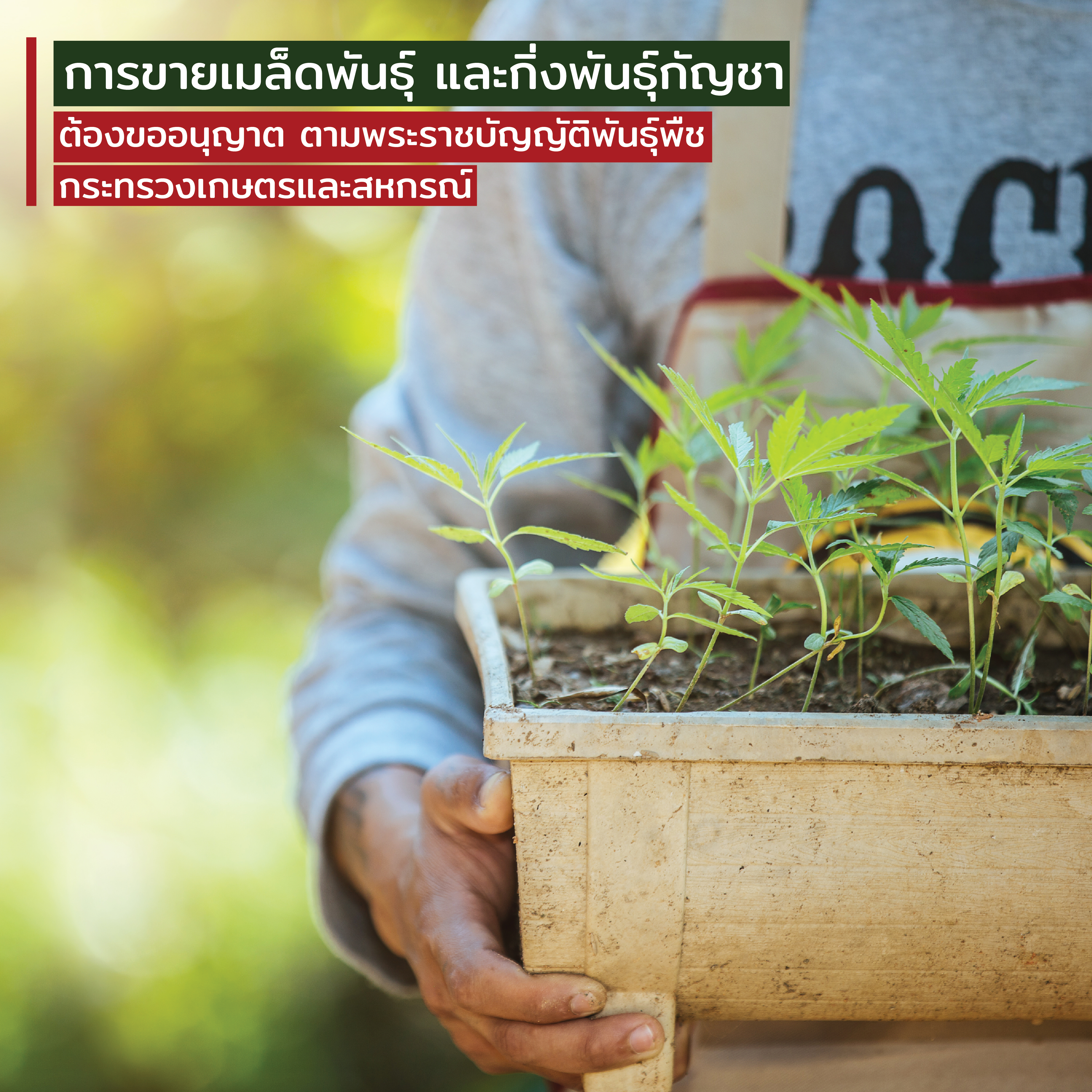 การขายเมล็ดพันธุ์ และกิ่งพันธุ์กัญชา

ต้องขออนุญาต ตามพระราชบัญญัติพันธุ์พืช

กระทรวงเกษตรและสหกรณ์