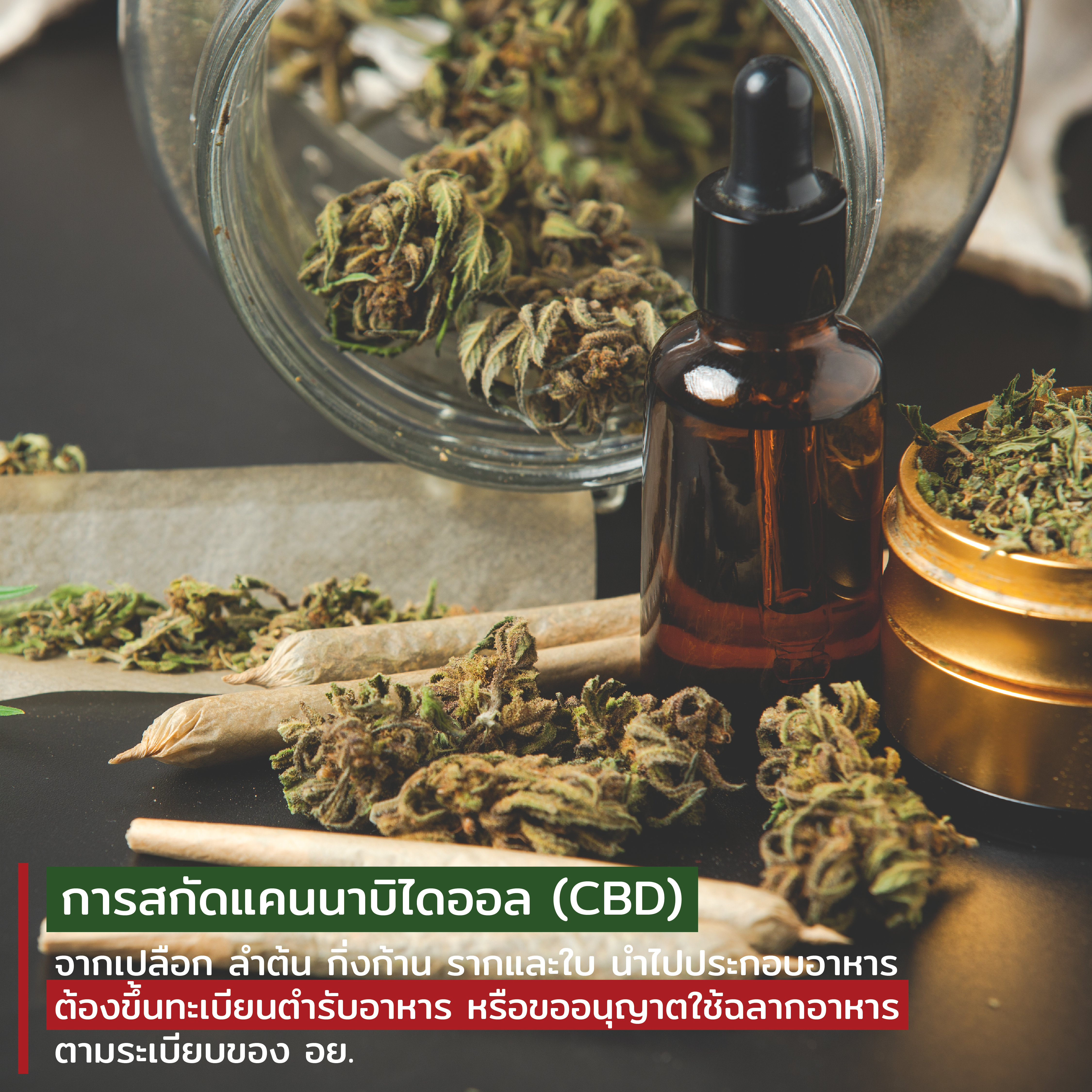 การสกัดแคนนาบิไดออล (CBD)

จากเปลือก ลำต้น กิ่งก้าน รากและใบ นำไปประกอบอาหาร ต้องขึ้นทะเบียนตำรับอาหาร หรือขออนุญาตใช้ฉลากอาหาร ตามระเบียบของ อย.