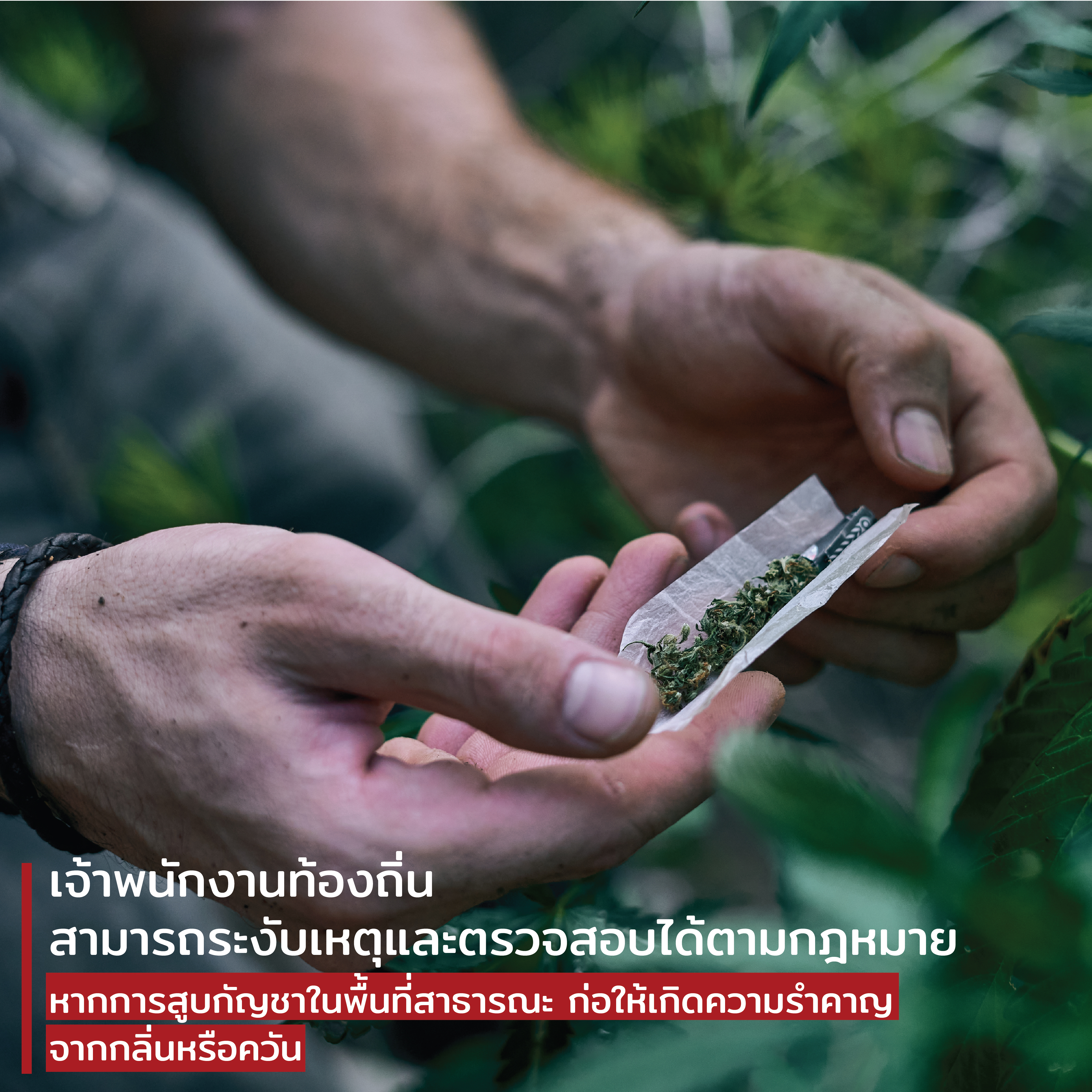 เจ้าพนักงานท้องถิ่น
สามารถระงับเหตุและตรวจสอบได้ตามกฎหมาย

หากการสูบกัญชาในพื้นที่สาธารณะ ก่อให้เกิดความรำคาญ
จากกลิ่นหรือควัน