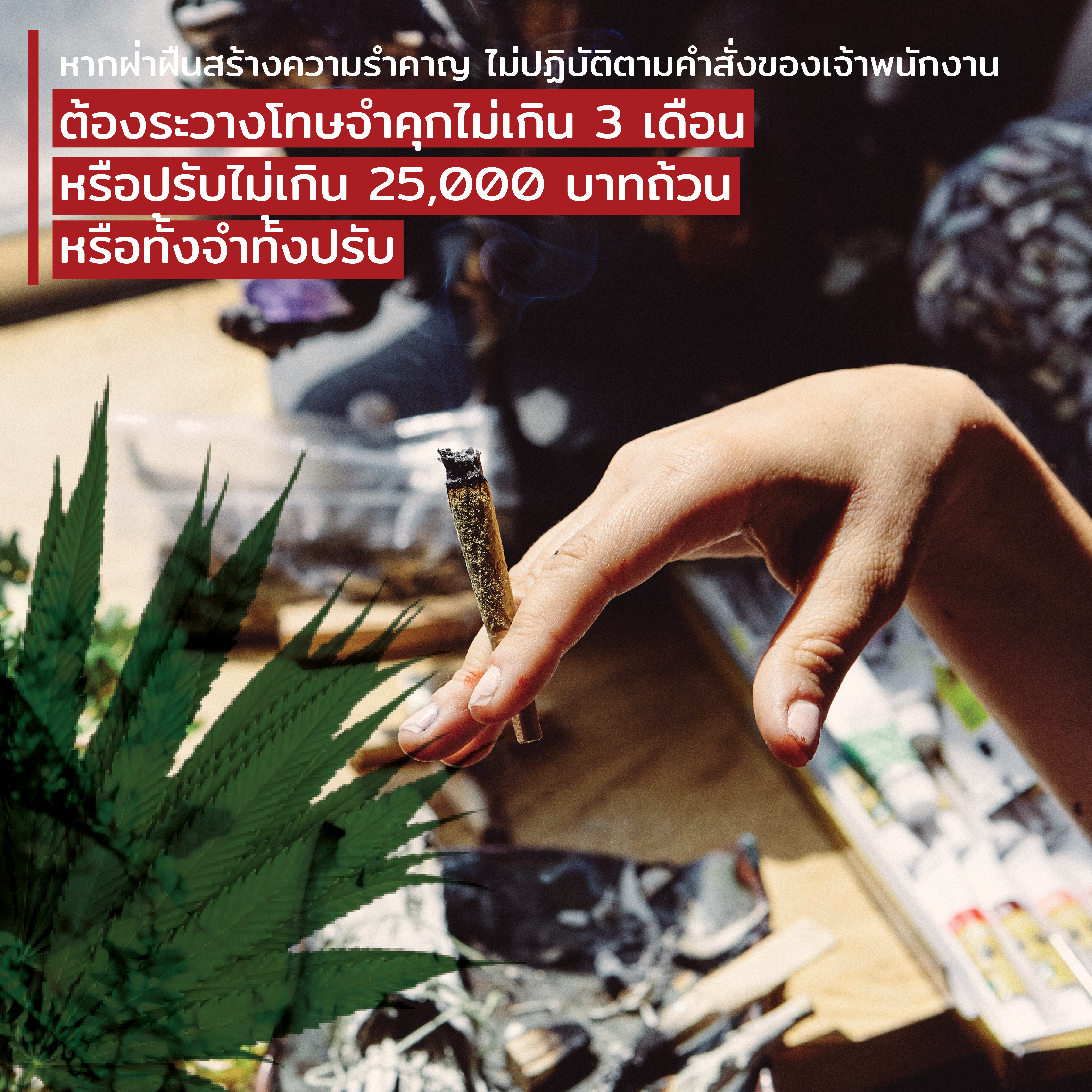 หากฝ่าฝืนสร้างความรำคาญ ไม่ปฏิบัติตามคำสั่งของเจ้าพนักงาน

ต้องระวางโทษจำคุกไม่เกิน 3 เดือน
หรือปรับไม่เกิน 25,000 บาทถ้วน
หรือทั้งจำทั้งปรับ