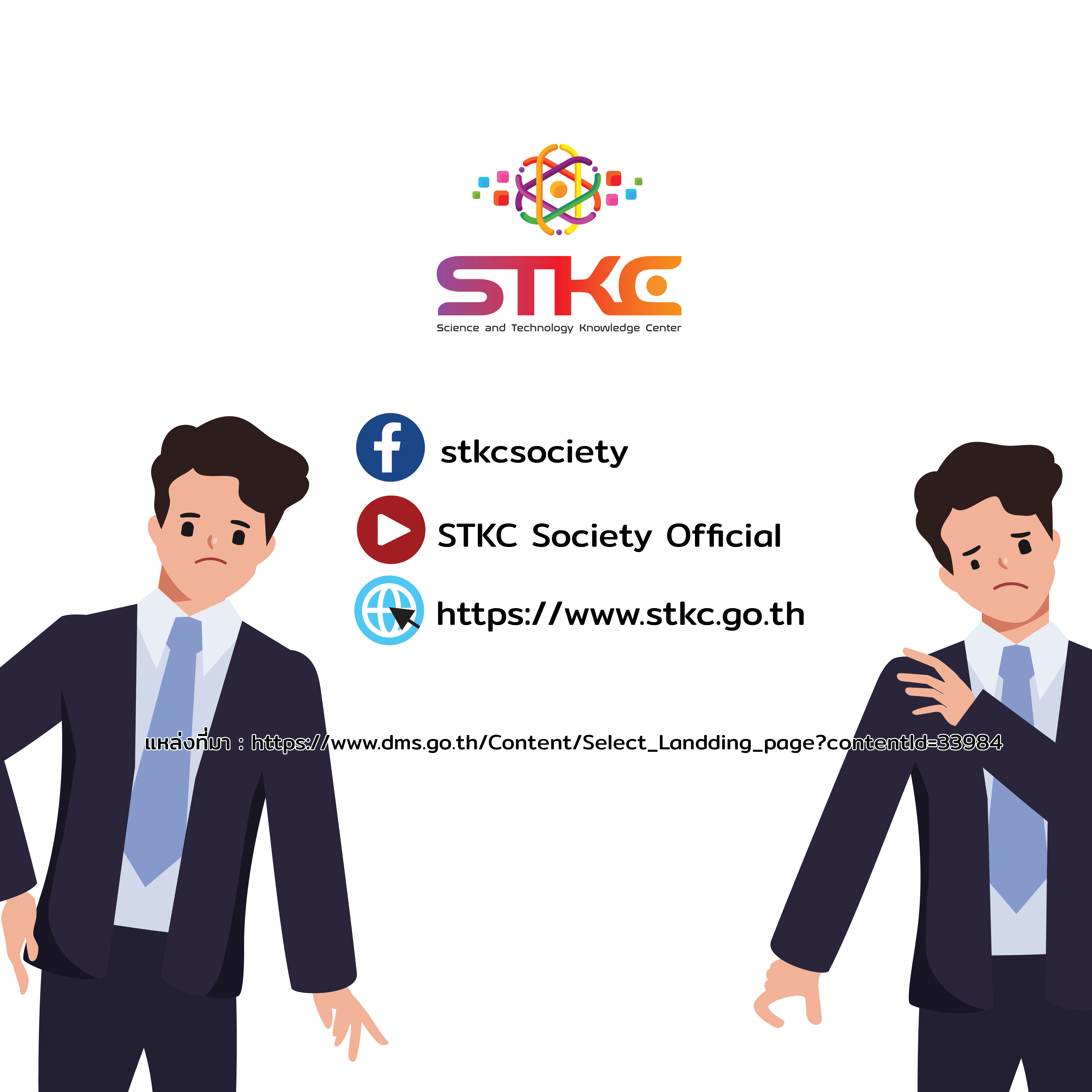 STKC
Science and Technology Knowledge Center

stkcsociety

STKC Society Official

https://www.stkc.go.th

แหล่งที่มา : https://www.dms.go.th/Content/Select_Landding_page?contentId=33984