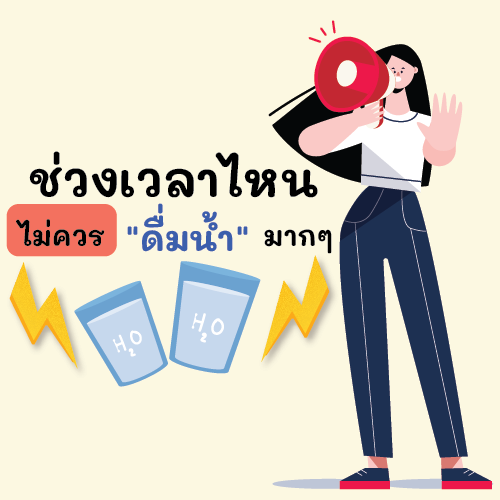 ช่วงเวลาไหน

ไม่ควร "ดื่มน้ำ" มากๆ

$H_2O$

$H_2O$