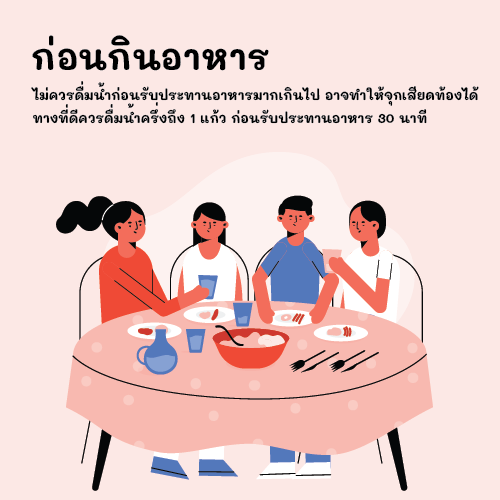 ก่อนกินอาหาร

ไม่ควรดื่มน้ำก่อนรับประทานอาหารมากเกินไป อาจทำให้จุกเสียดท้องได้ ทางที่ดีควรดื่มน้ำครึ่งถึง 1 แก้ว ก่อนรับประทานอาหาร 30 นาที