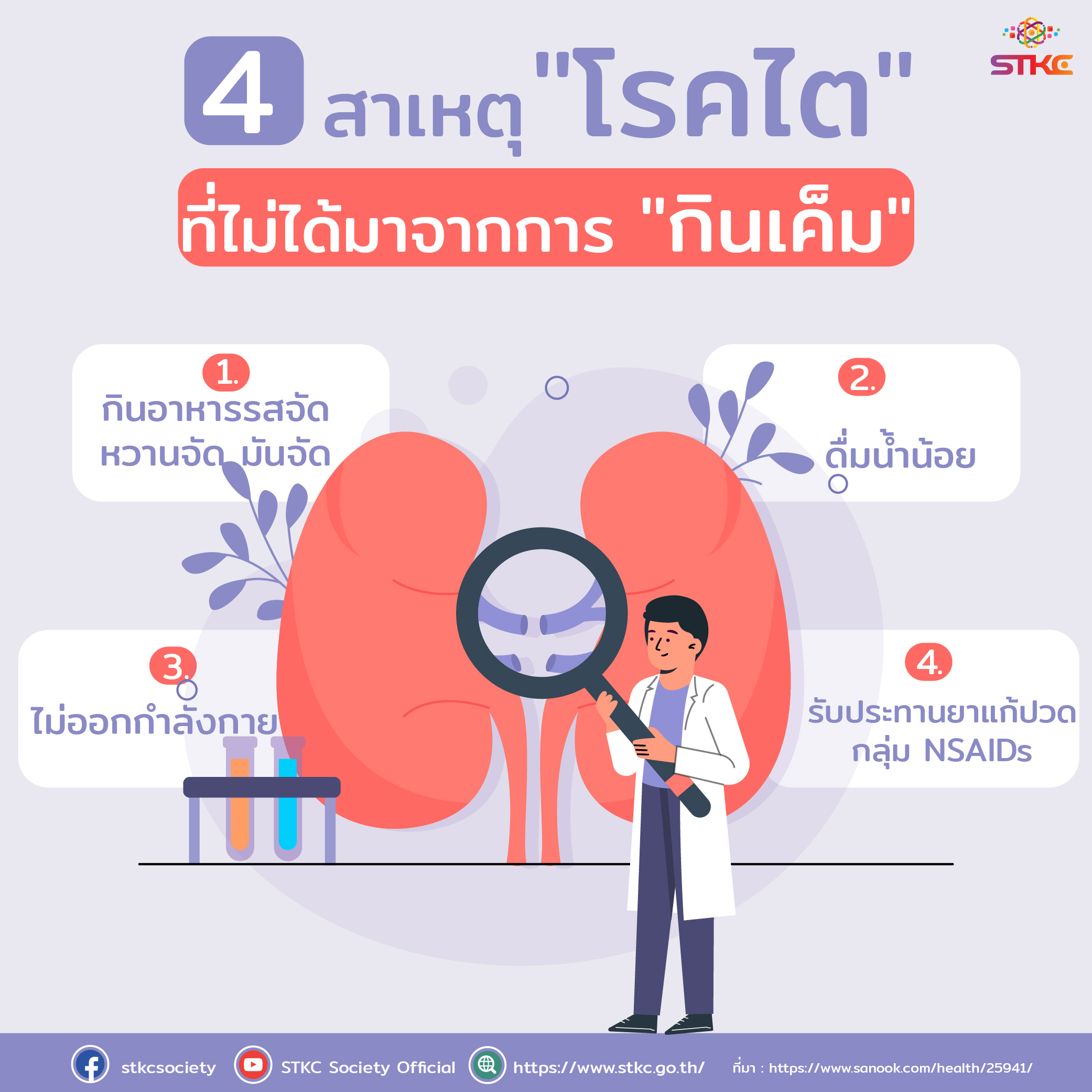 STKC

4 สาเหตุ "โรคไต"

ที่ไม่ได้มาจากการ "กินเค็ม"

1. กินอาหารรสจัด หวานจัด มันจัด

2. ดื่มน้ำน้อย

3. ไม่ออกกำลังกาย

4. รับประทานยาแก้ปวด กลุ่ม NSAIDs

stkcsociety STKC Society Official https://www.stkc.go.th/ ที่มา : https://www.sanook.com/health/25941/