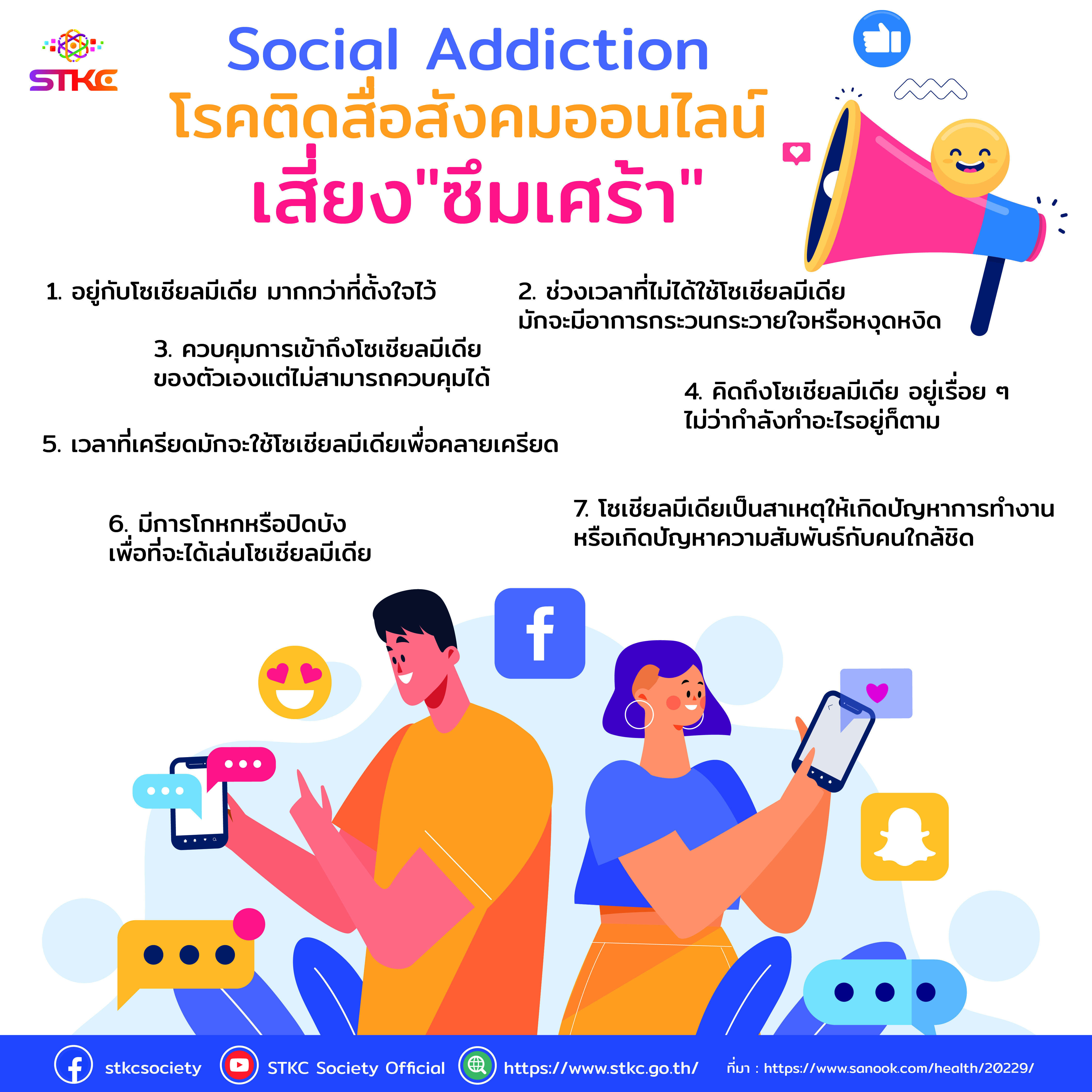 STKC

Social Addiction
โรคติดสื่อสังคมออนไลน์
เสี่ยง"ซึมเศร้า"

1. อยู่กับโซเชียลมีเดีย มากกว่าที่ตั้งใจไว้

2. ช่วงเวลาที่ไม่ได้ใช้โซเชียลมีเดีย มักจะมีอาการกระวนกระวายใจหรือหงุดหงิด

3. ควบคุมการเข้าถึงโซเชียลมีเดีย ของตัวเองแต่ไม่สามารถควบคุมได้

4. คิดถึงโซเชียลมีเดีย อยู่เรื่อย ๆ ไม่ว่ากำลังทำอะไรอยู่ก็ตาม

5. เวลาที่เครียดมักจะใช้โซเชียลมีเดียเพื่อคลายเครียด

6. มีการโกหกหรือปิดบัง เพื่อที่จะได้เล่นโซเชียลมีเดีย

7. โซเชียลมีเดียเป็นสาเหตุให้เกิดปัญหาการทำงาน หรือเกิดปัญหาความสัมพันธ์กับคนใกล้ชิด

stkcsociety STKC Society Official https://www.stkc.go.th/ ที่มา : https://www.sanook.com/health/20229/