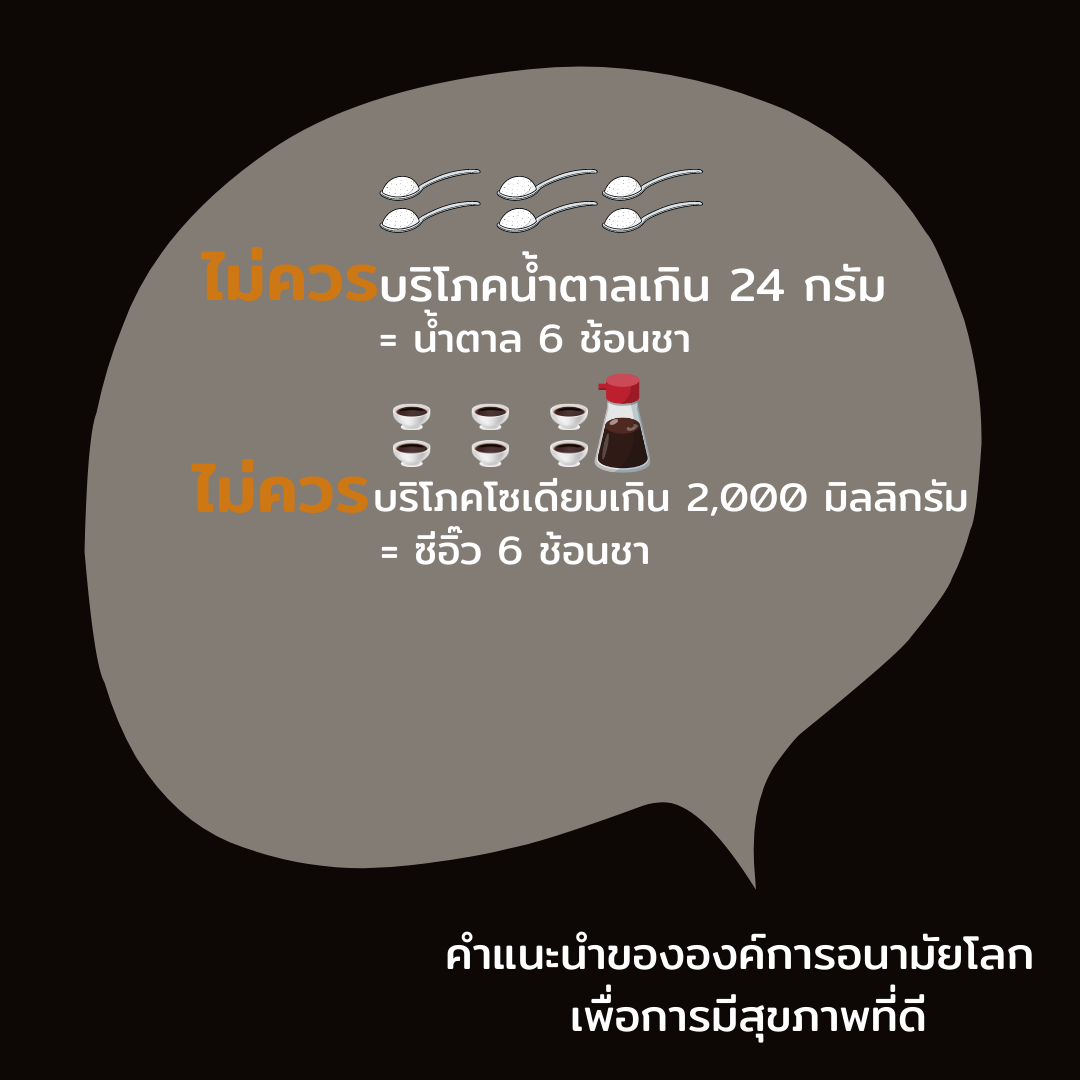 ไม่ควรบริโภคน้ำตาลเกิน 24 กรัม
= น้ำตาล 6 ช้อนชา

ไม่ควรบริโภคโซเดียมเกิน 2,000 มิลลิกรัม
= ซีอิ๊ว 6 ช้อนชา

คำแนะนำขององค์การอนามัยโลก
เพื่อการมีสุขภาพที่ดี