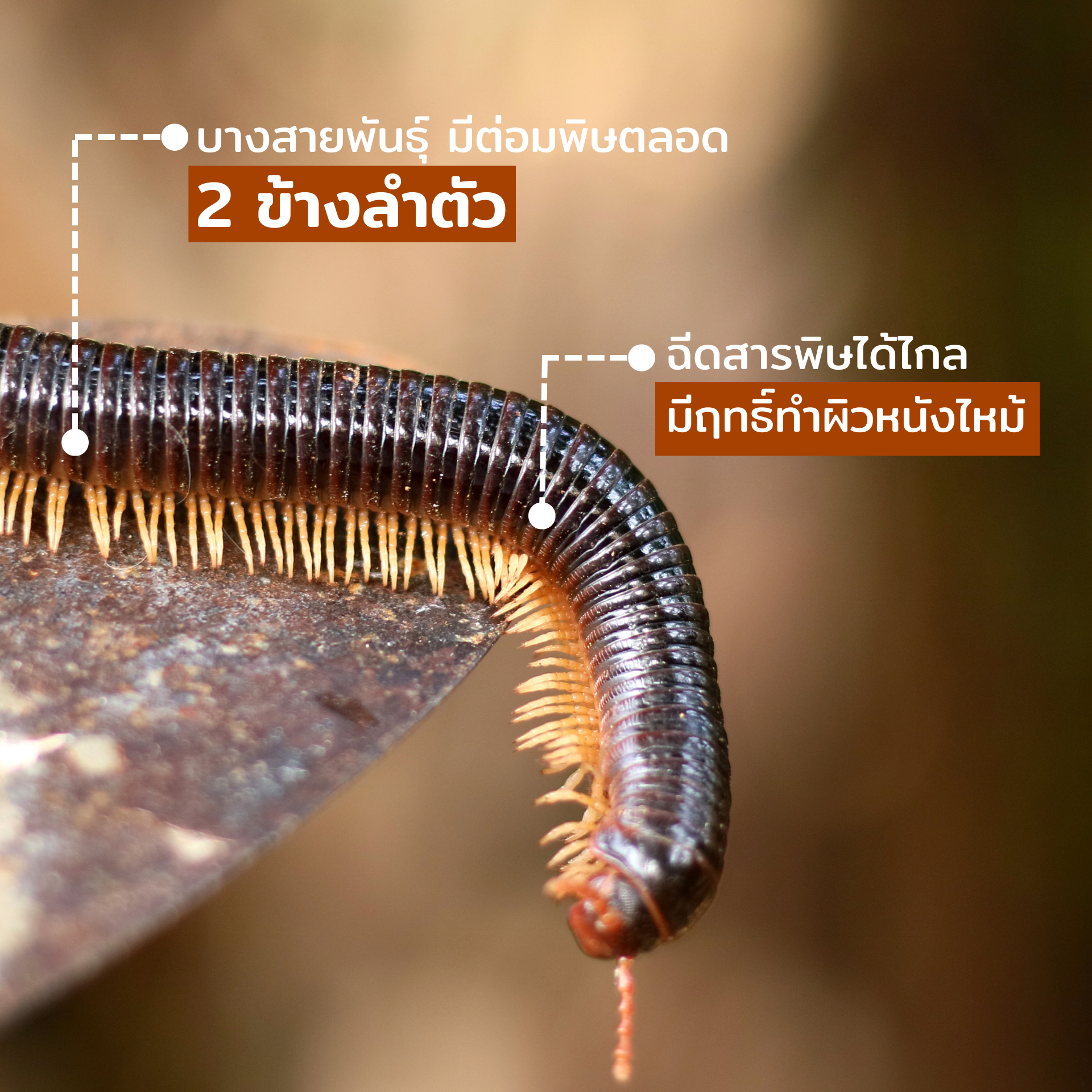 บางสายพันธุ์ มีต่อมพิษตลอด
2 ข้างลำตัว

ฉีดสารพิษได้ไกล
มีฤทธิ์ทำผิวหนังไหม้