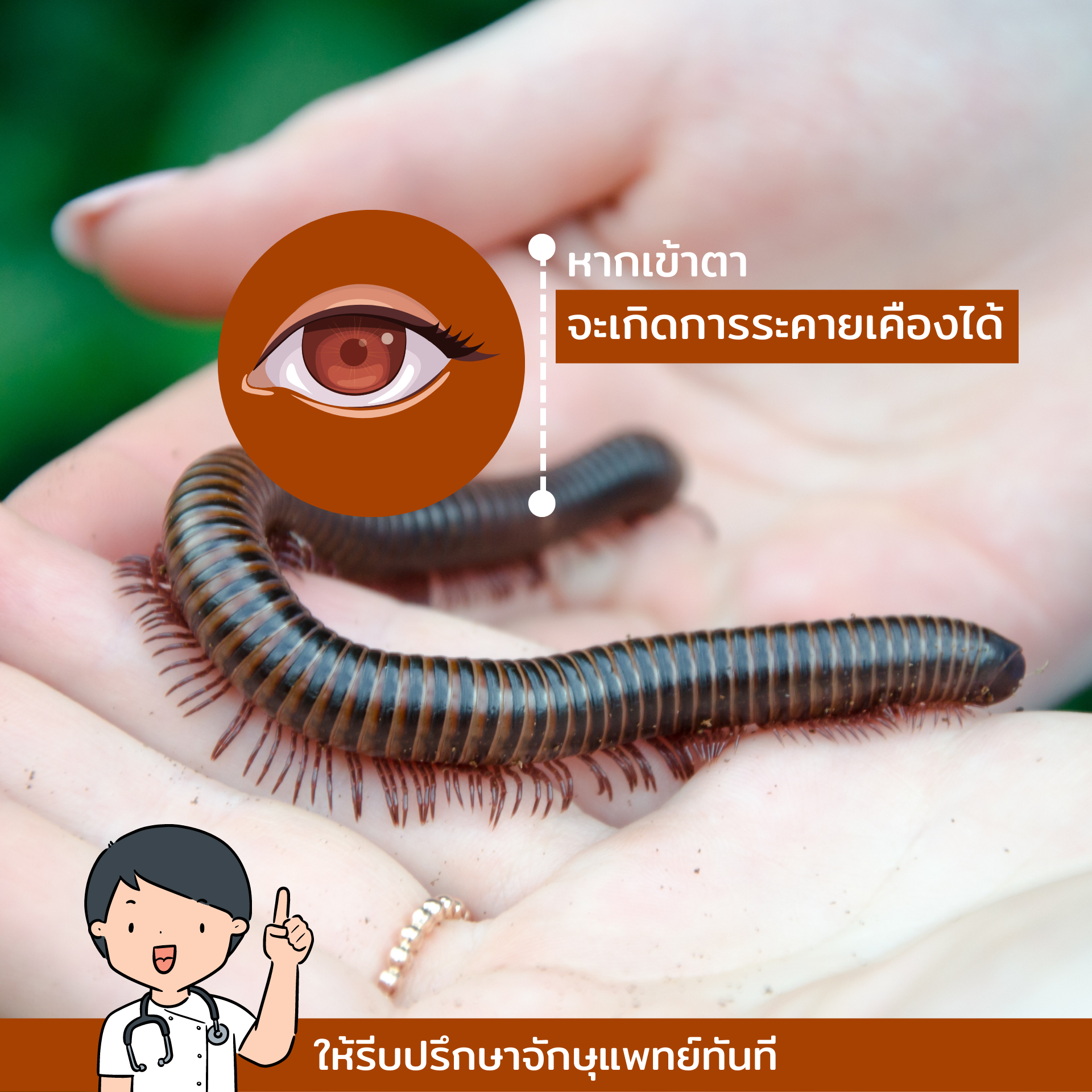 หากเข้าตา

จะเกิดการระคายเคืองได้

ให้รีบปรึกษาจักษุแพทย์ทันที