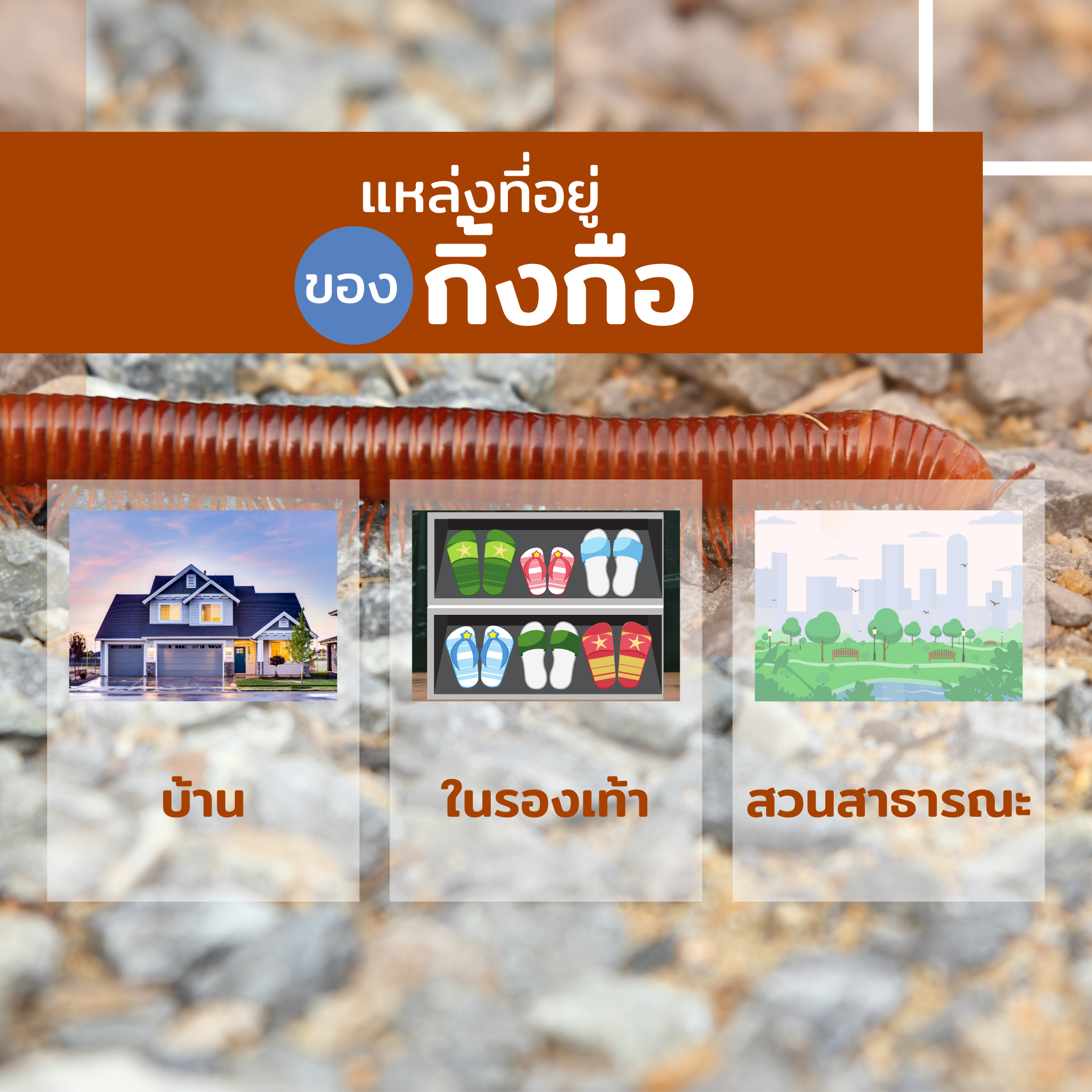 แหล่งที่อยู่
ของ กิ้งกือ

บ้าน

ในรองเท้า

สวนสาธารณะ