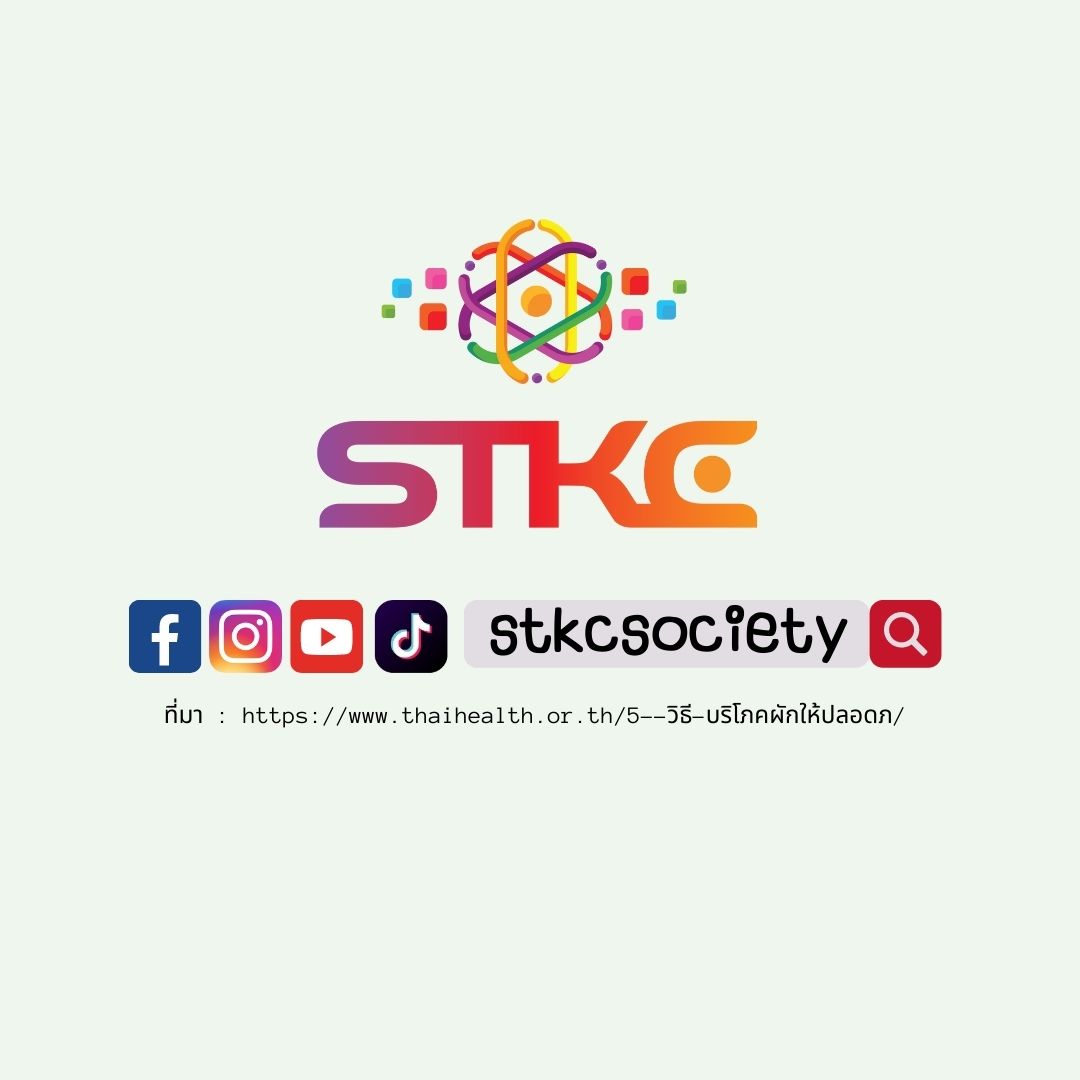 STKC

stkcsociety

ที่มา : https://www.thaihealth.or.th/5--วิธี-บริโภคผักให้ปลอดภ/