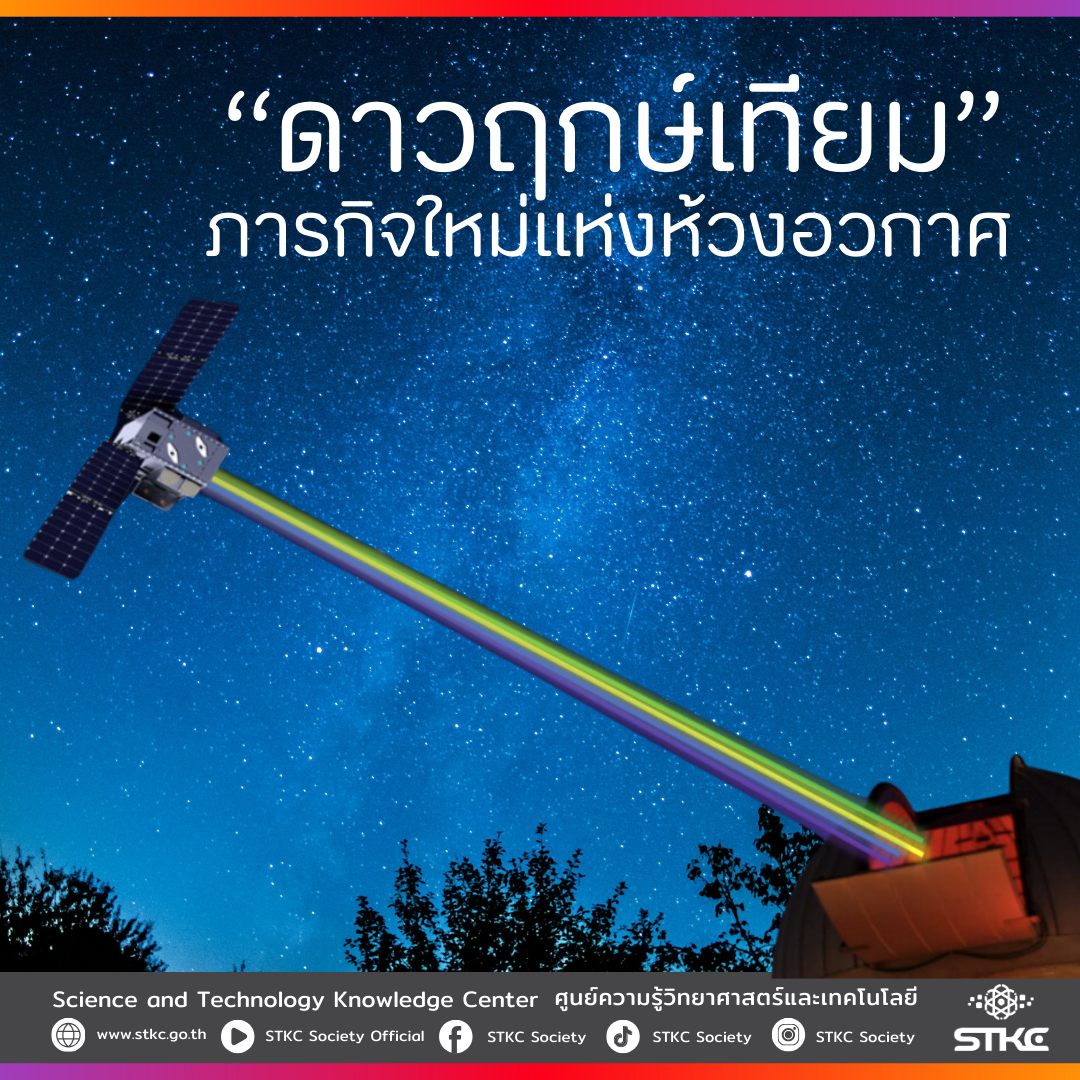 “ดาวฤกษ์เทียม”
ภารกิจใหม่แห่งห้วงอวกาศ

Science and Technology Knowledge Center ศูนย์ความรู้วิทยาศาสตร์และเทคโนโลยี

www.stkc.go.th STKC Society Official STKC Society STKC Society STKC Society

STKC