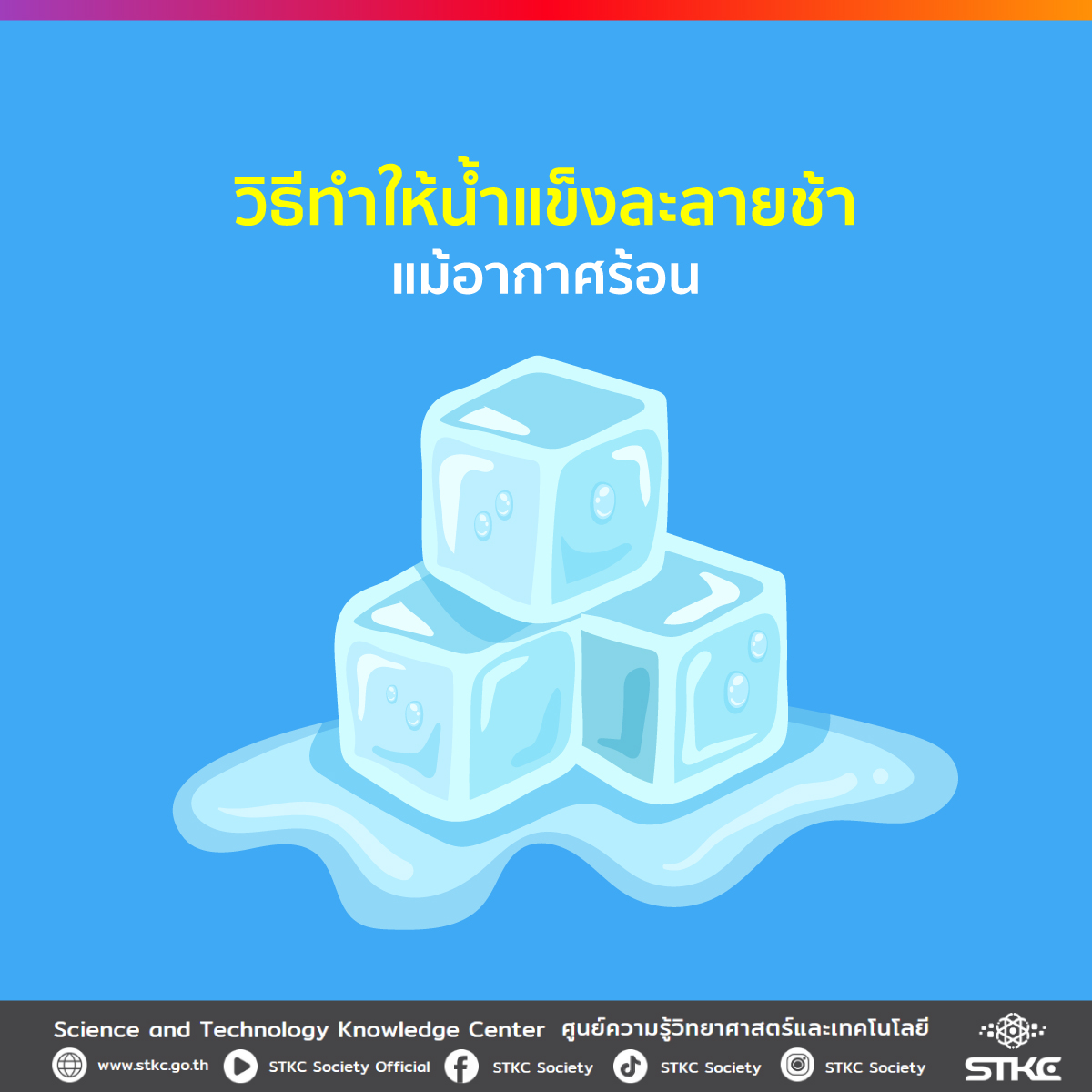 วิธีทำให้น้ำแข็งละลายช้า
แม้อากาศร้อน

Science and Technology Knowledge Center ศูนย์ความรู้วิทยาศาสตร์และเทคโนโลยี
www.stkc.go.th STKC Society Official STKC Society STKC Society STKC Society
STKC