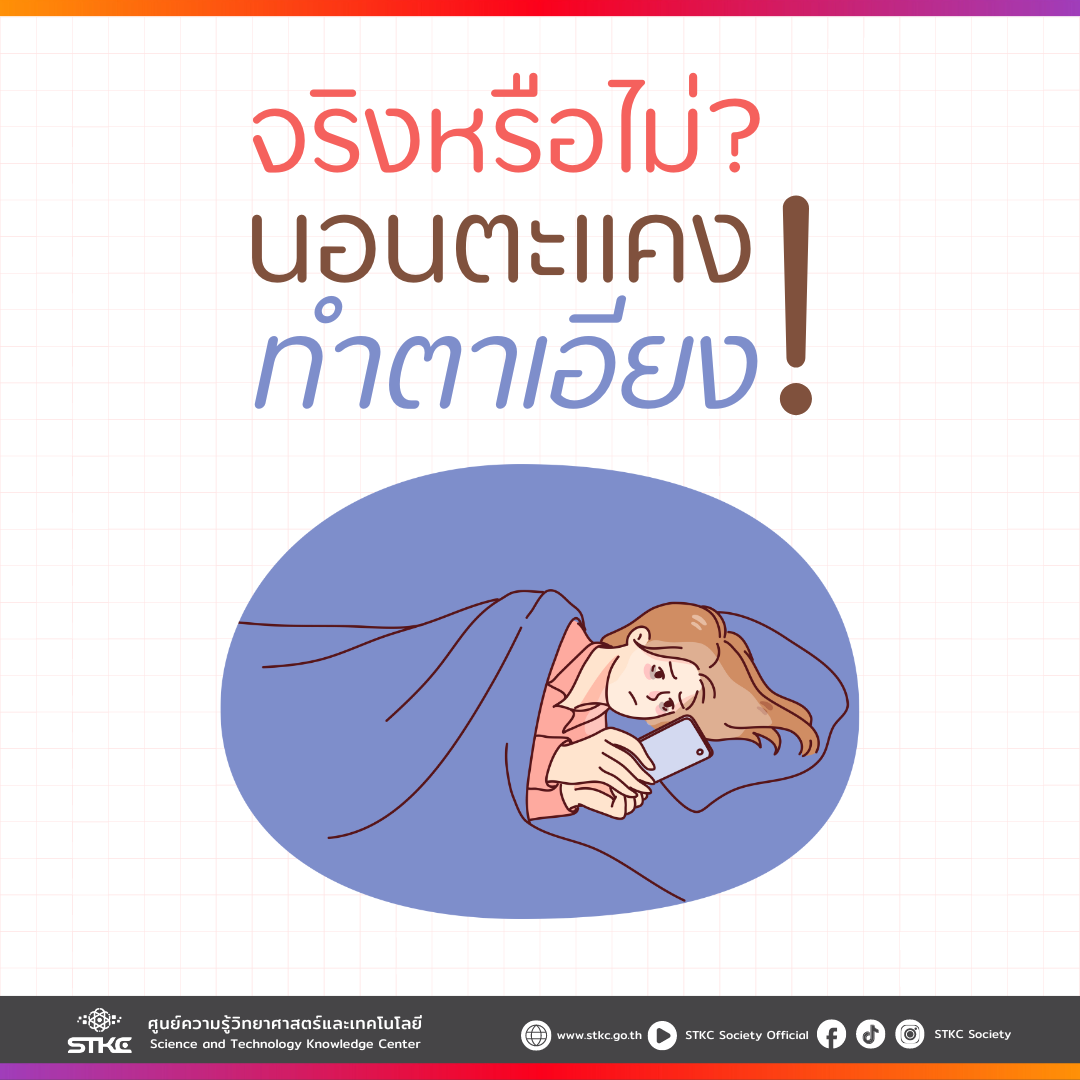 จริงหรือไม่?
นอนตะแคง
ทำตาเอียง!

STKC ศูนย์ความรู้วิทยาศาสตร์และเทคโนโลยี Science and Technology Knowledge Center

www.stkc.go.th STKC Society Official STKC Society