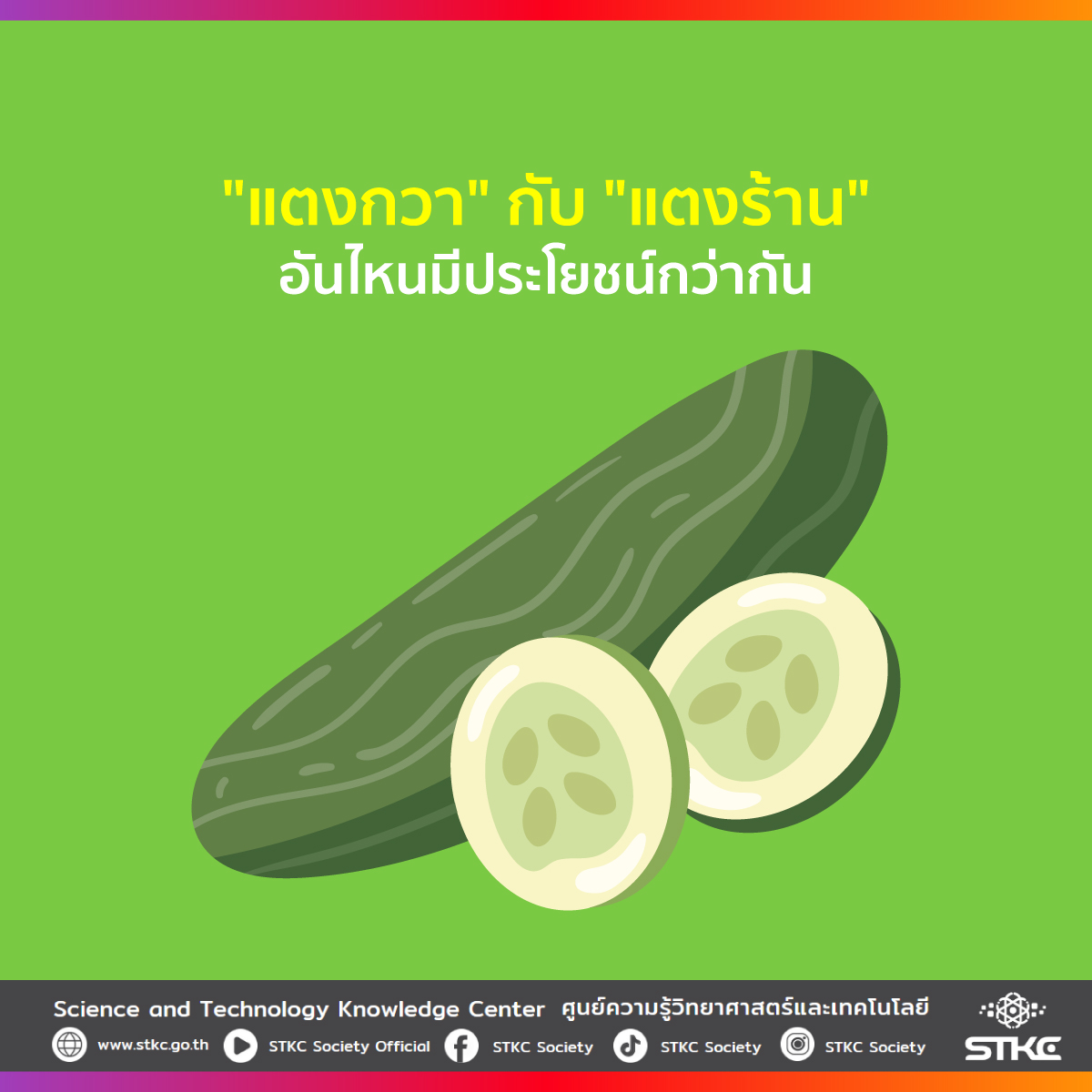 "แตงกวา" กับ "แตงร้าน"
อันไหนมีประโยชน์กว่ากัน

Science and Technology Knowledge Center ศูนย์ความรู้วิทยาศาสตร์และเทคโนโลยี

www.stkc.go.th STKC Society Official STKC Society STKC Society STKC Society

STKC