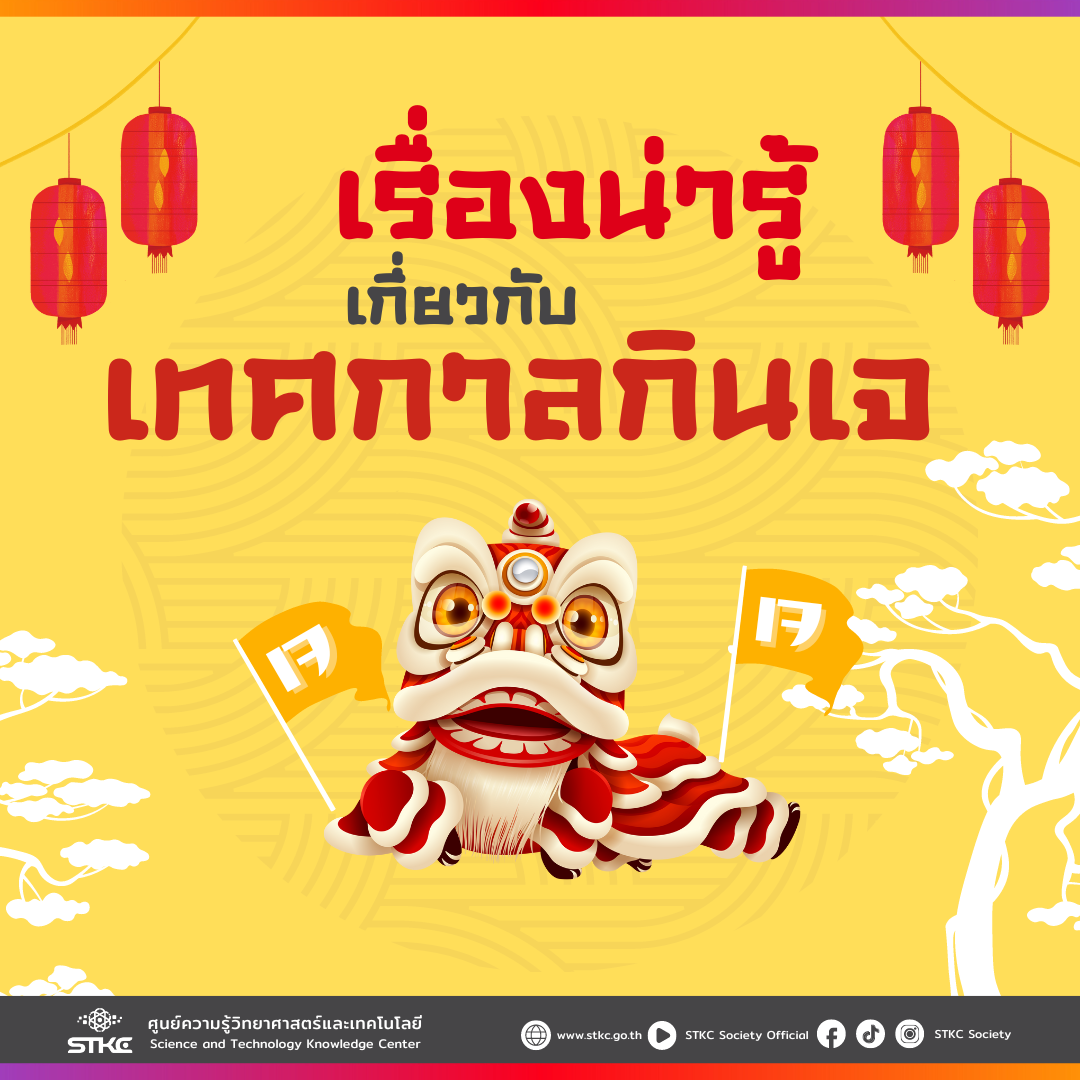 เรื่องน่ารู้
เกี่ยวกับ
เทศกาลกินเจ

เจ

เจ

STKC
ศูนย์ความรู้วิทยาศาสตร์และเทคโนโลยี
Science and Technology Knowledge Center

www.stkc.go.th
STKC Society Official
STKC Society