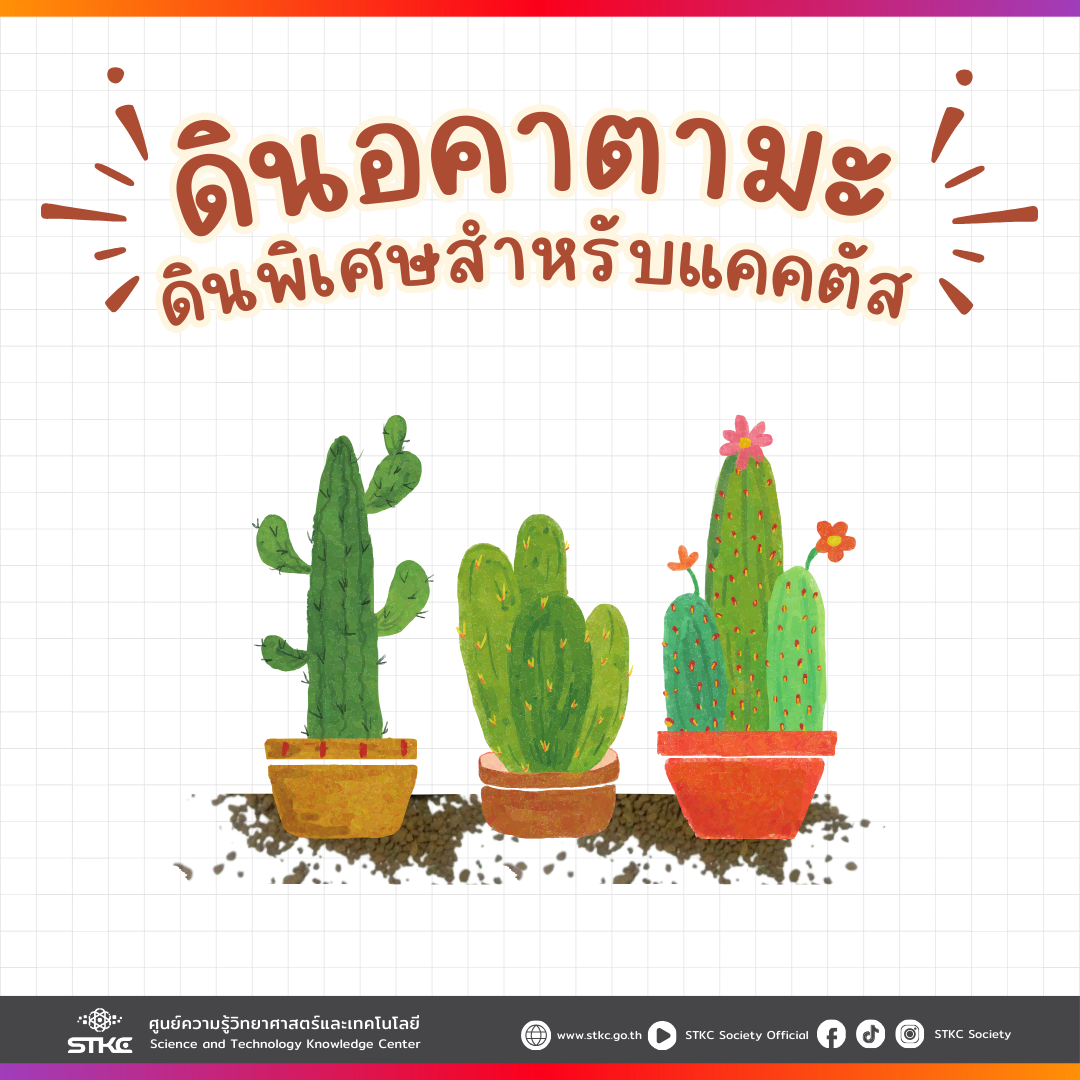 ดินอคาตามะ
ดินพิเศษสำหรับแคคตัส

STKC ศูนย์ความรู้วิทยาศาสตร์และเทคโนโลยี
Science and Technology Knowledge Center

www.stkc.go.th STKC Society Official STKC Society