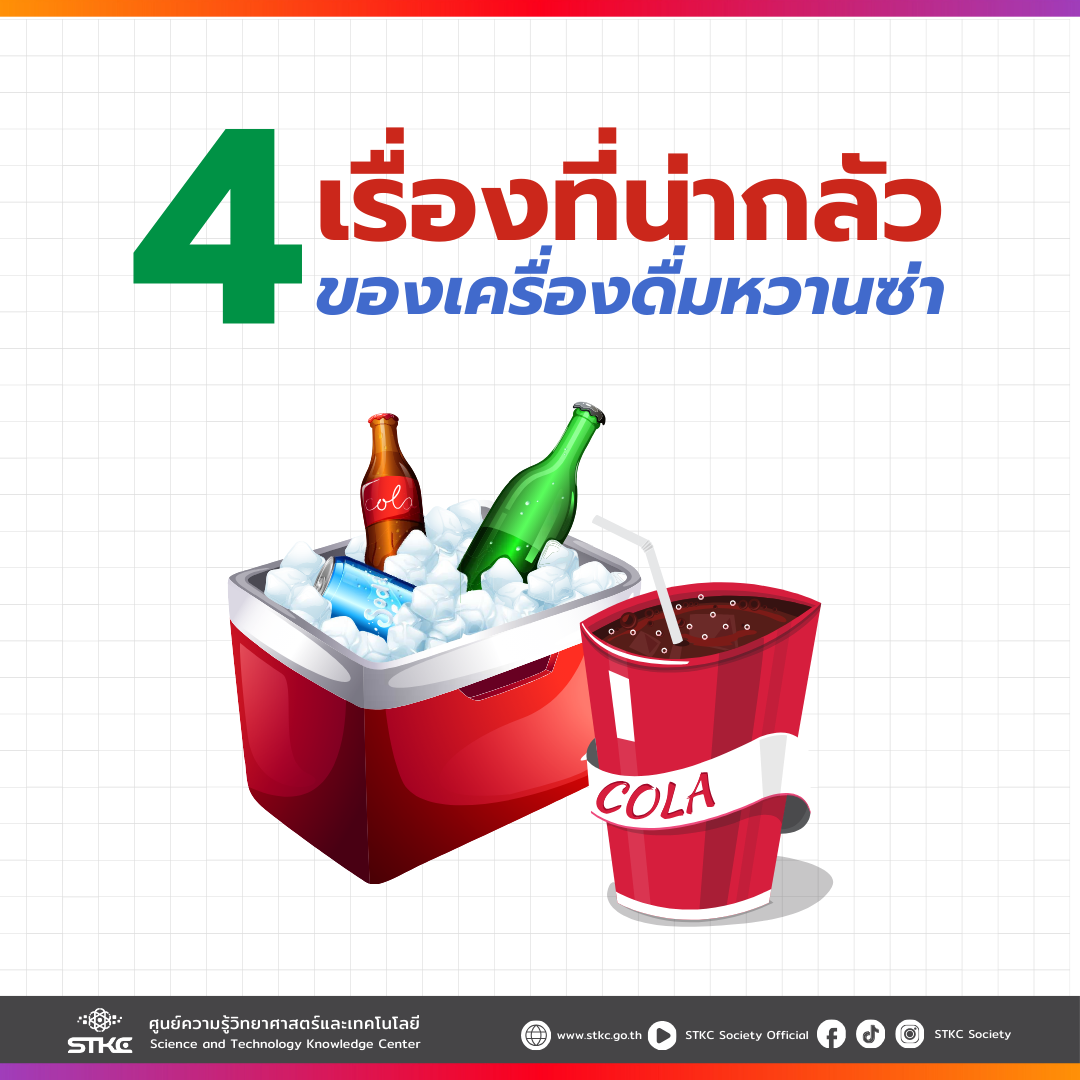 4 เรื่องที่น่ากลัว
ของเครื่องดื่มหวานซ่า

Cola

Soda

COLA

STKC
ศูนย์ความรู้วิทยาศาสตร์และเทคโนโลยี
Science and Technology Knowledge Center

www.stkc.go.th STKC Society Official STKC Society