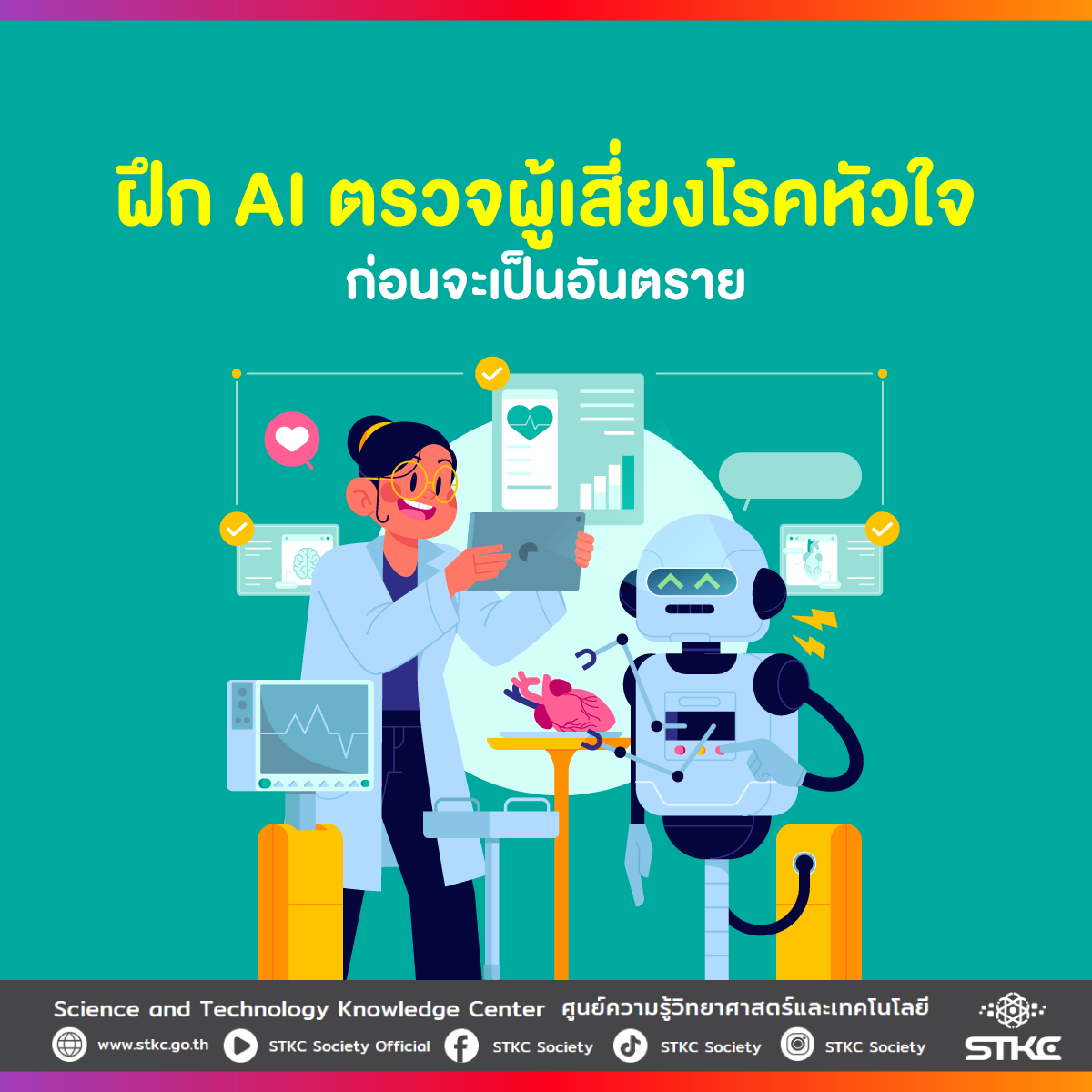 ฝึก AI ตรวจผู้เสี่ยงโรคหัวใจ
ก่อนจะเป็นอันตราย

Science and Technology Knowledge Center ศูนย์ความรู้วิทยาศาสตร์และเทคโนโลยี
www.stkc.go.th STKC Society Official STKC Society STKC Society STKC Society
STKC