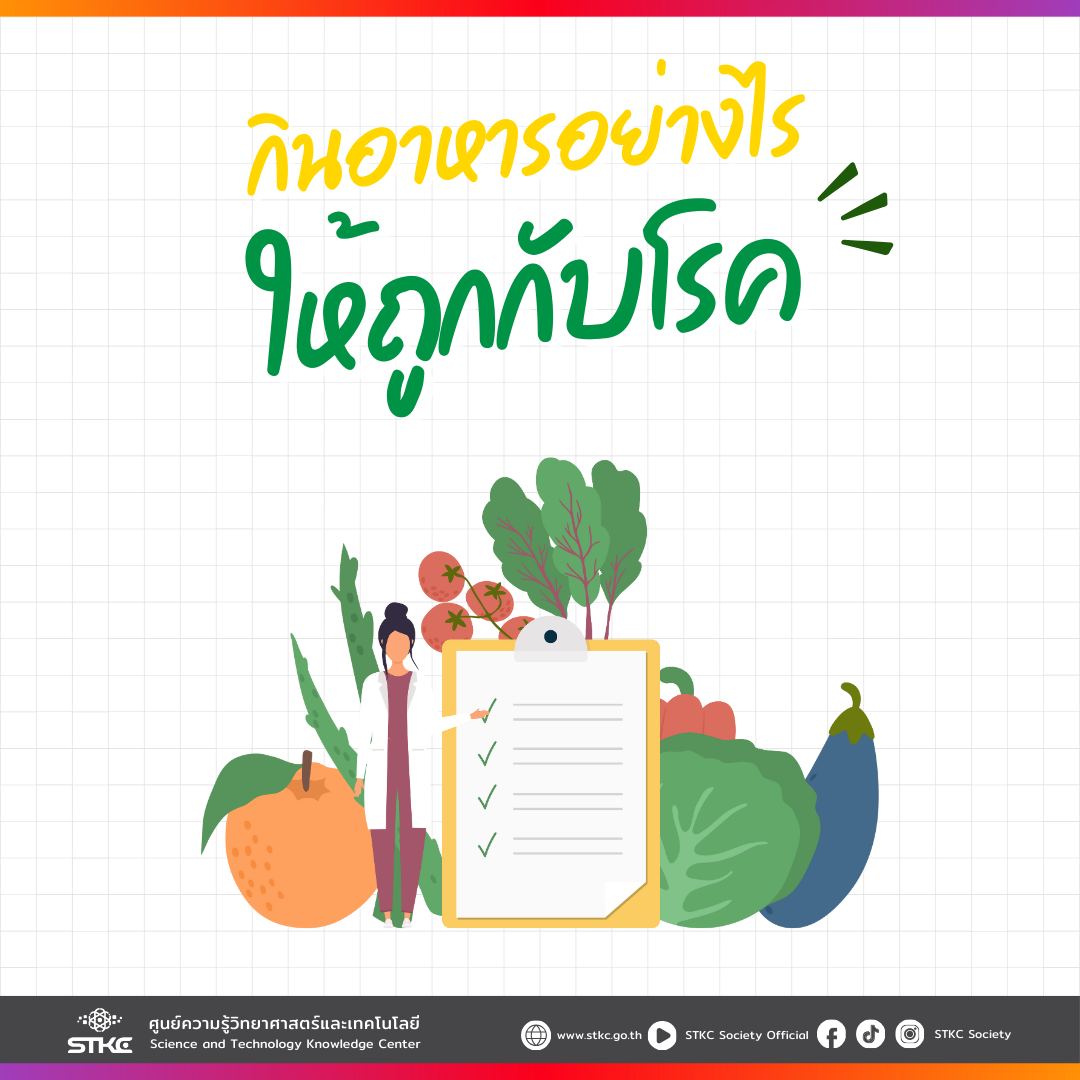 กินอาหารอย่างไร
ให้ถูกกับโรค

STKC
ศูนย์ความรู้วิทยาศาสตร์และเทคโนโลยี
Science and Technology Knowledge Center

www.stkc.go.th STKC Society Official STKC Society