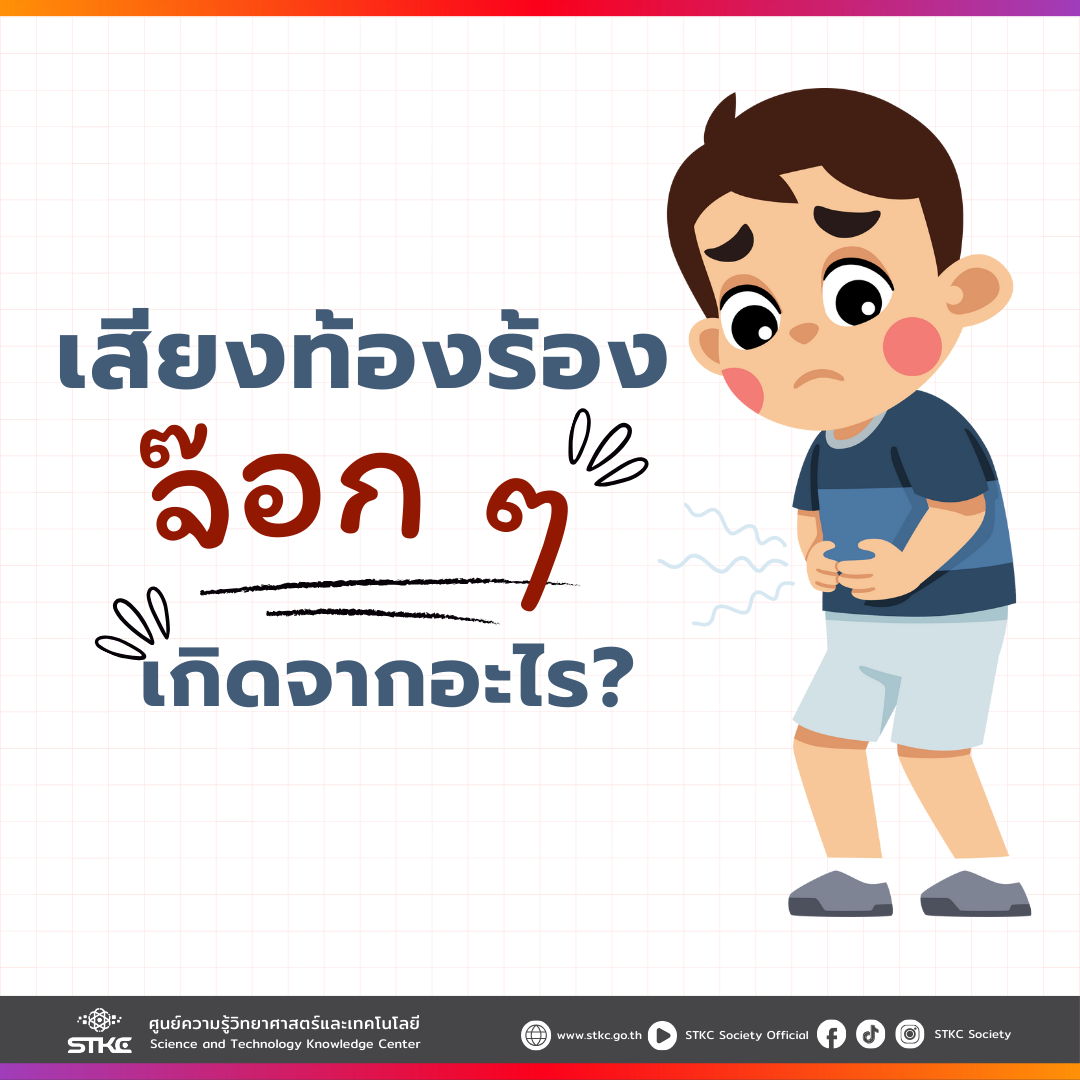 เสียงท้องร้อง
จ๊อก ๆ
เกิดจากอะไร?

STKC ศูนย์ความรู้วิทยาศาสตร์และเทคโนโลยี Science and Technology Knowledge Center

www.stkc.go.th STKC Society Official STKC Society