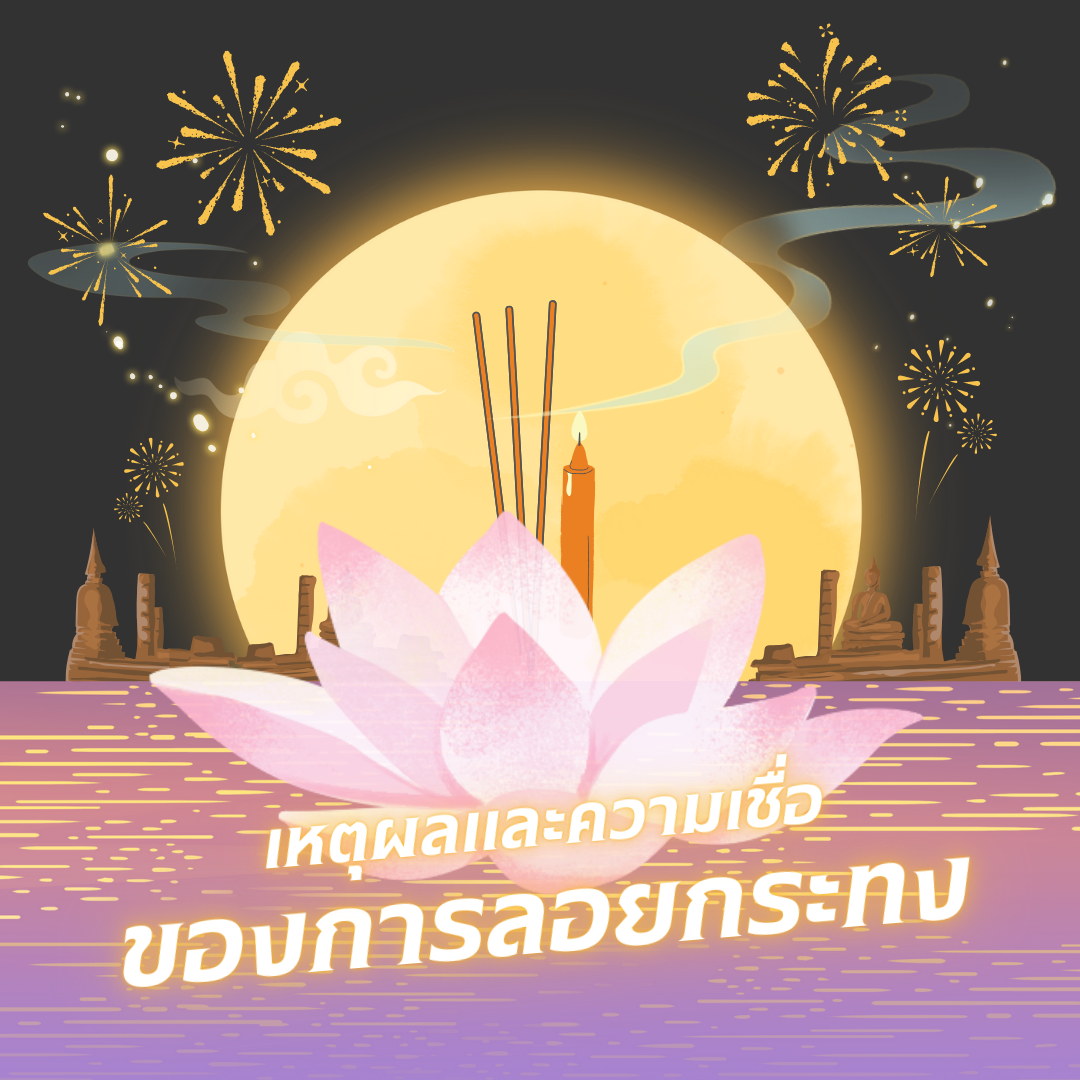 เหตุผลและความเชื่อ
ของการลอยกระทง