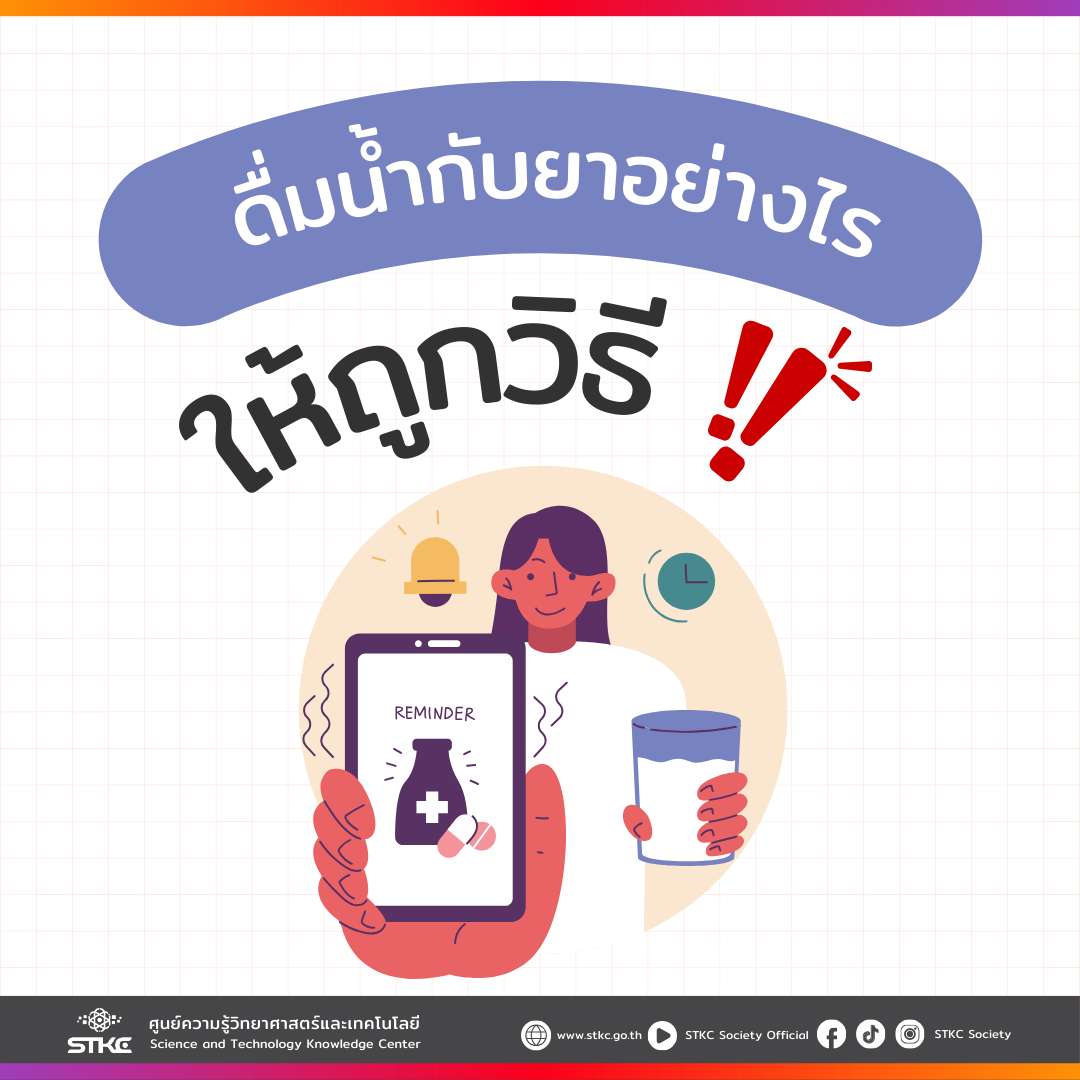 ดื่มน้ำกับยาอย่างไร

ให้ถูกวิธี !!

REMINDER

STKC

ศูนย์ความรู้วิทยาศาสตร์และเทคโนโลยี
Science and Technology Knowledge Center

www.stkc.go.th STKC Society Official STKC Society