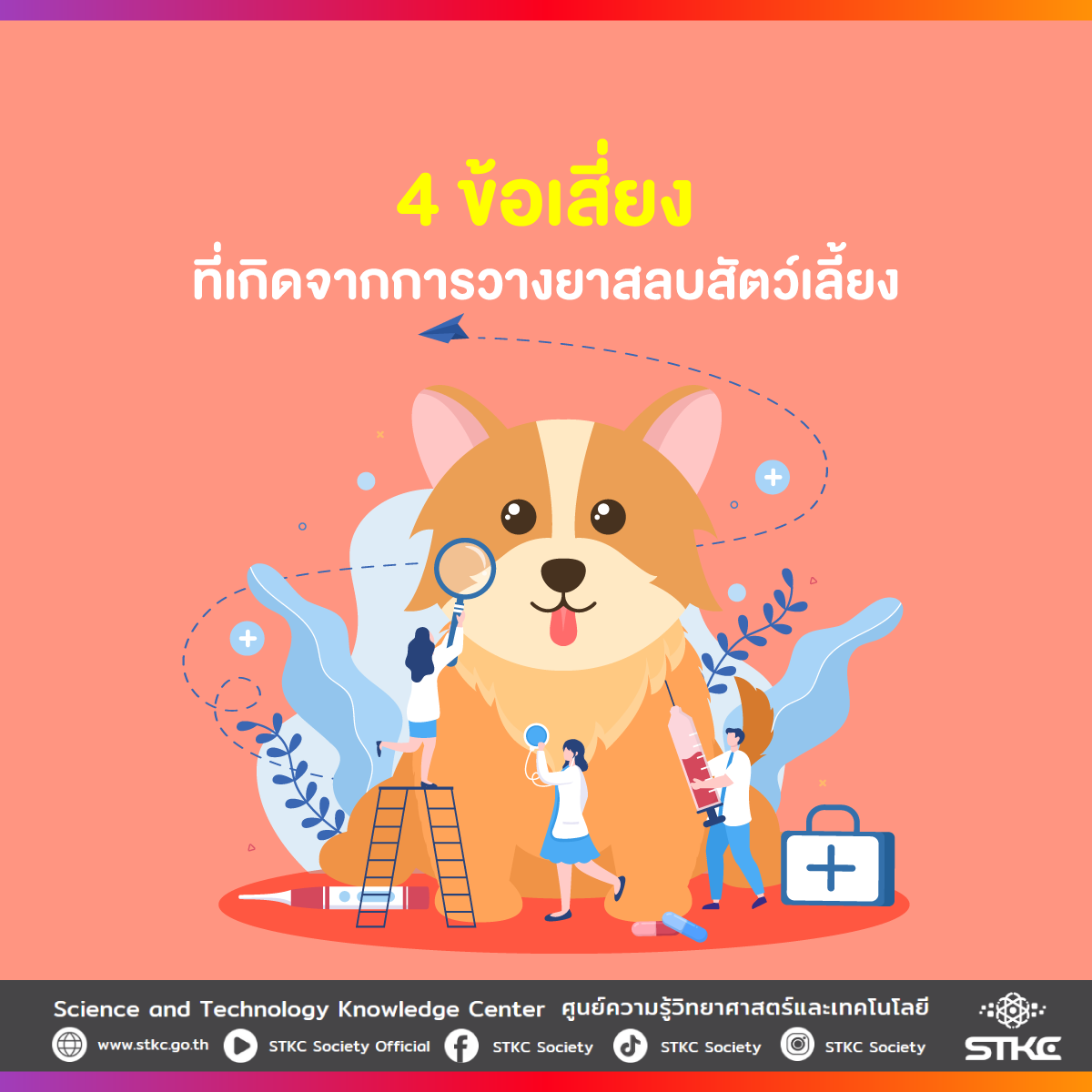 4 ข้อเสี่ยง
ที่เกิดจากการวางยาสลบสัตว์เลี้ยง

Science and Technology Knowledge Center ศูนย์ความรู้วิทยาศาสตร์และเทคโนโลยี

www.stkc.go.th STKC Society Official STKC Society STKC Society STKC Society

STKC