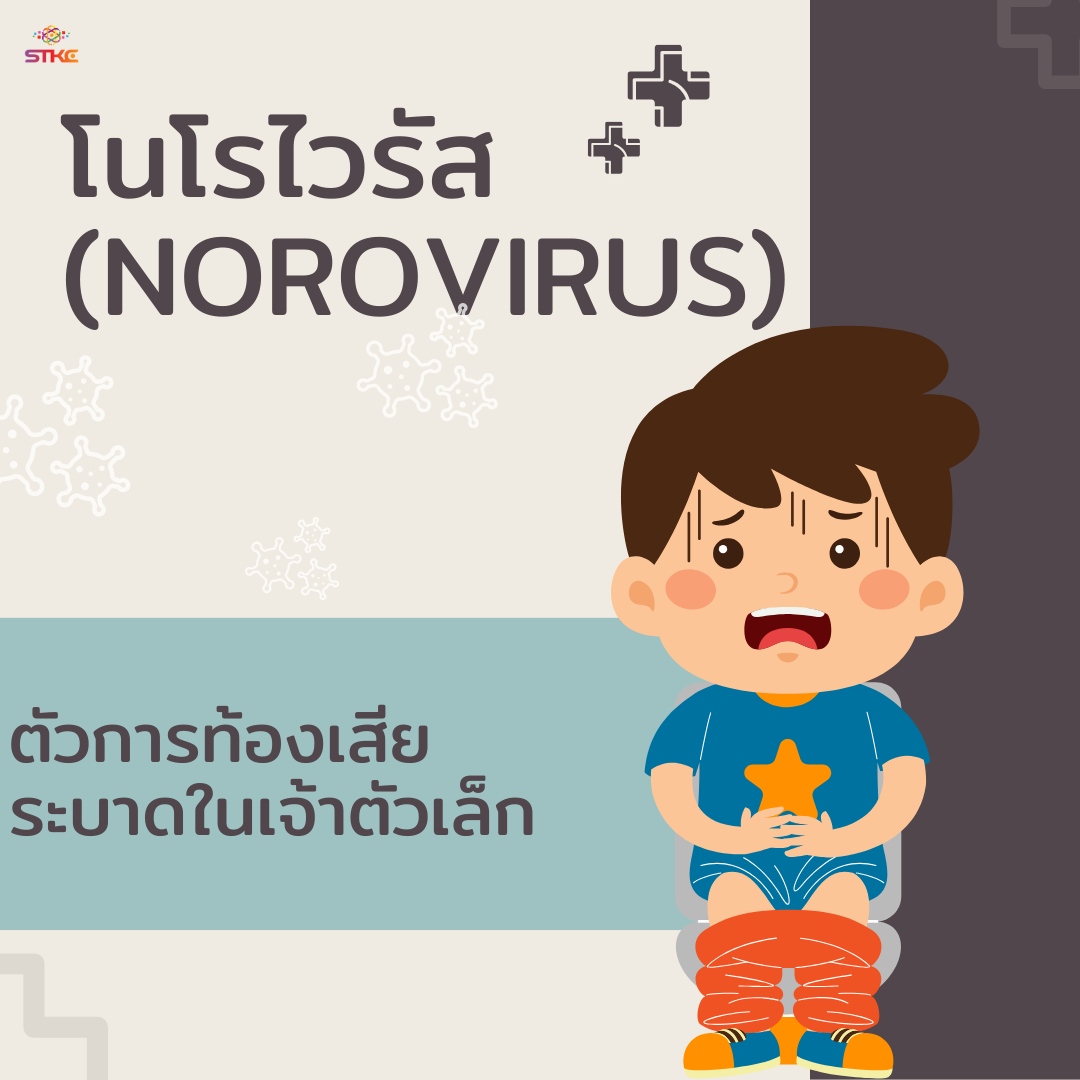 STKC

โนโรไวรัส (NOROVIRUS)

ตัวการท้องเสีย ระบาดในเจ้าตัวเล็ก