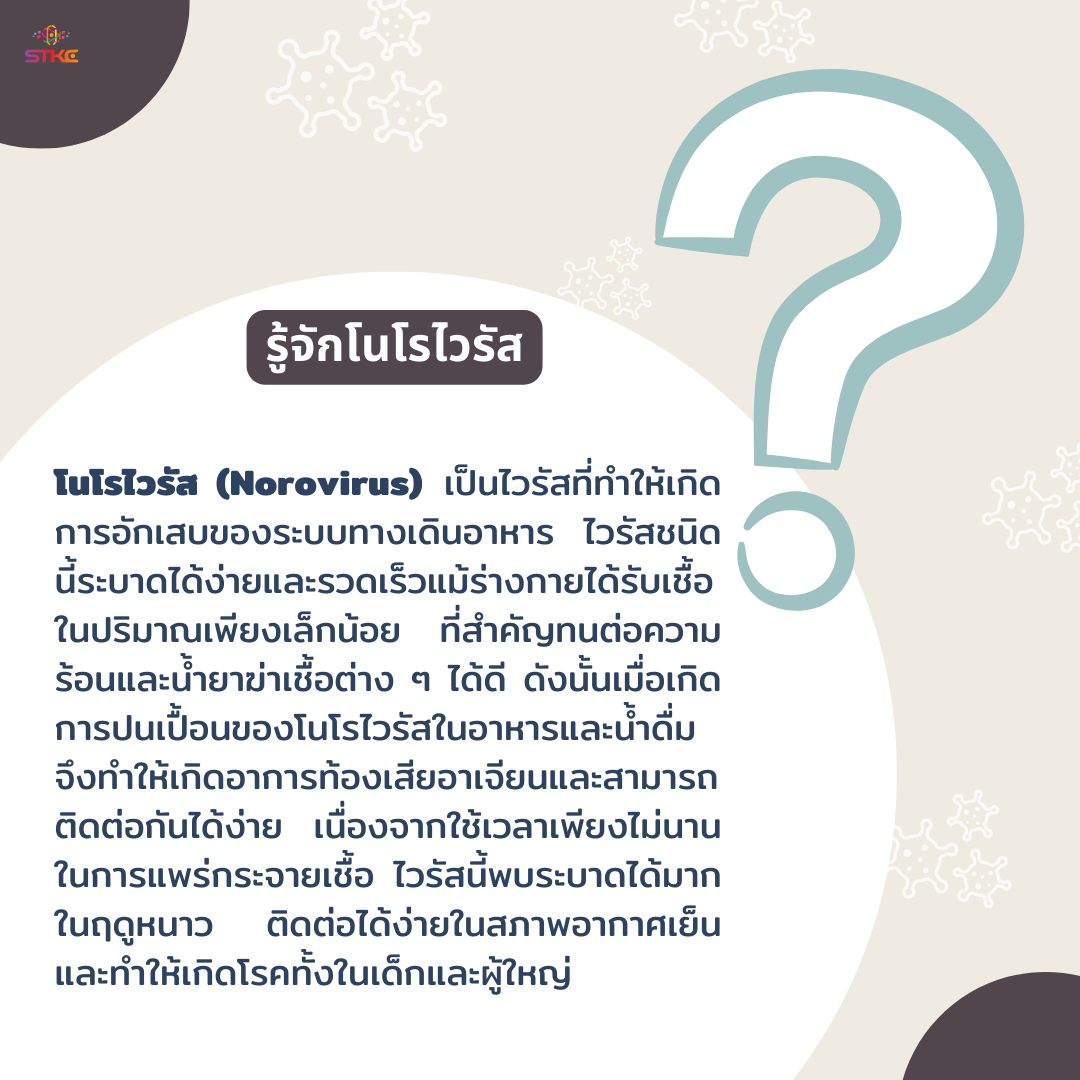 STKC

รู้จักโนโรไวรัส

โนโรไวรัส (Norovirus) เป็นไวรัสที่ทำให้เกิดการอักเสบของระบบทางเดินอาหาร ไวรัสชนิดนี้ระบาดได้ง่ายและรวดเร็วแม้ร่างกายได้รับเชื้อในปริมาณเพียงเล็กน้อย ที่สำคัญทนต่อความร้อนและน้ำยาฆ่าเชื้อต่าง ๆ ได้ดี ดังนั้นเมื่อเกิดการปนเปื้อนของโนโรไวรัสในอาหารและน้ำดื่ม จึงทำให้เกิดอาการท้องเสียอาเจียนและสามารถติดต่อกันได้ง่าย เนื่องจากใช้เวลาเพียงไม่นานในการแพร่กระจายเชื้อ ไวรัสนี้พบระบาดได้มากในฤดูหนาว ติดต่อได้ง่ายในสภาพอากาศเย็นและทำให้เกิดโรคทั้งในเด็กและผู้ใหญ่