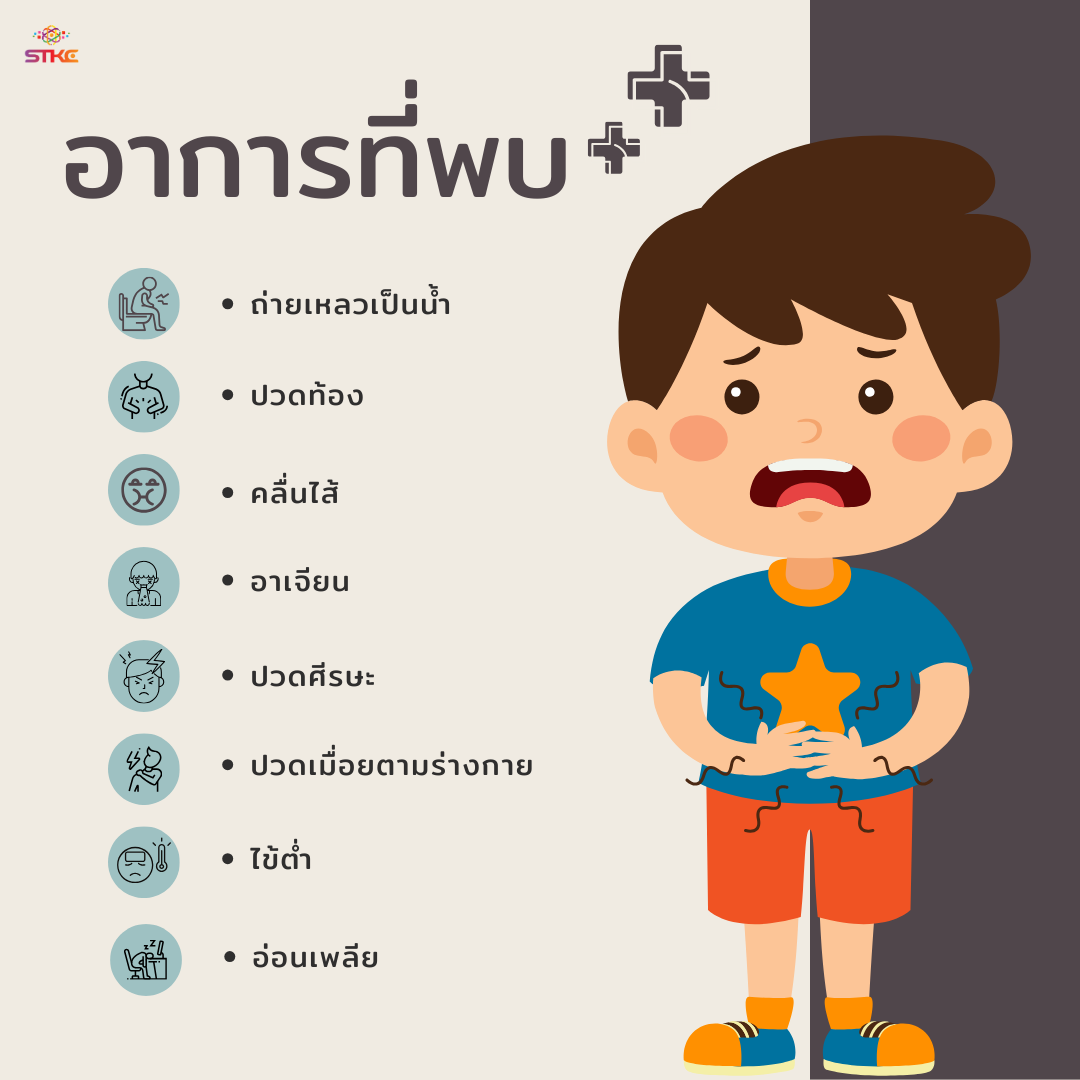 STKC

อาการที่พบ

• ถ่ายเหลวเป็นน้ำ

• ปวดท้อง

• คลื่นไส้

• อาเจียน

• ปวดศีรษะ

• ปวดเมื่อยตามร่างกาย

• ไข้ต่ำ

• อ่อนเพลีย